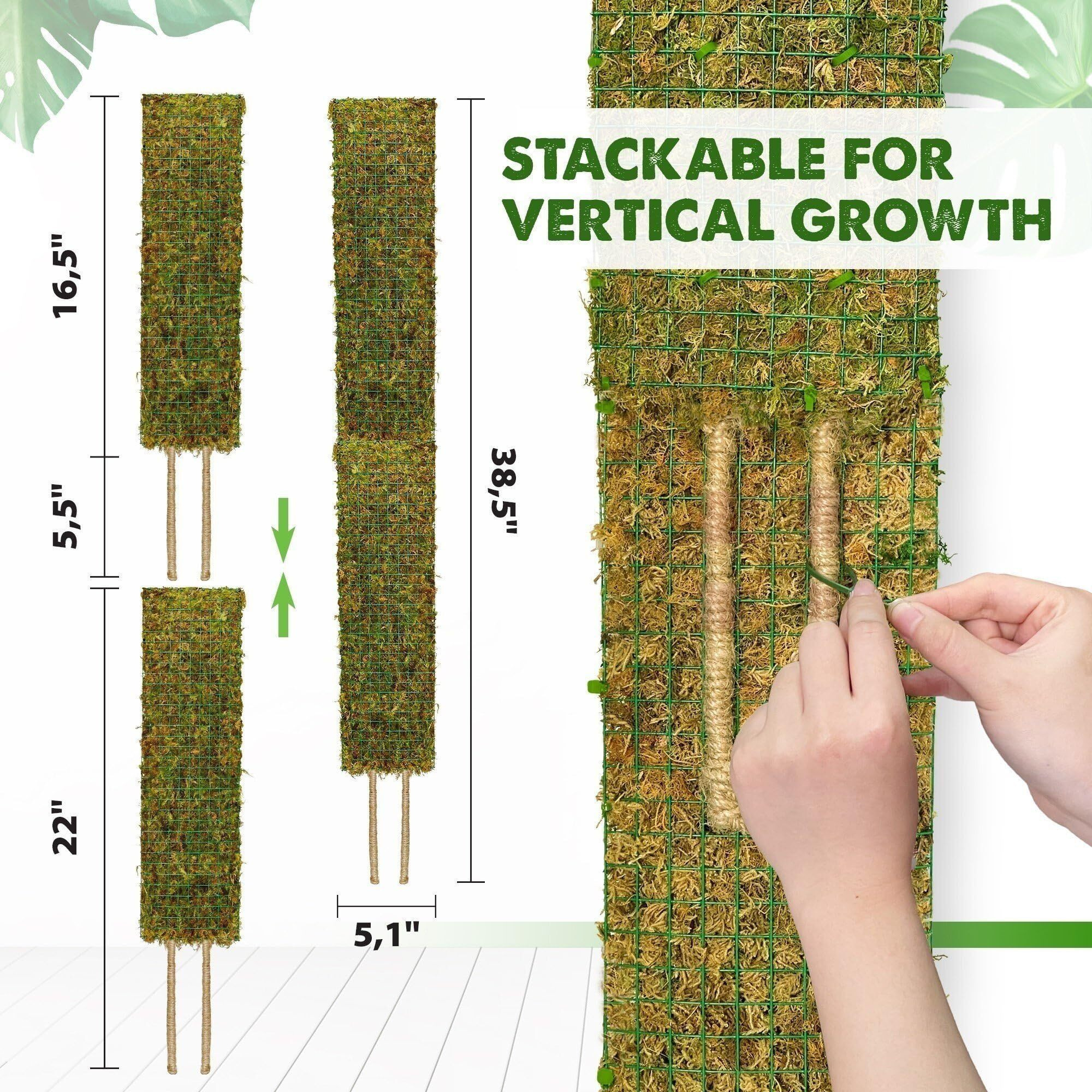 STACKABLE FOR VERTICAL GROWTH

16,5"

5,5"

22"

38,5"

5,1"