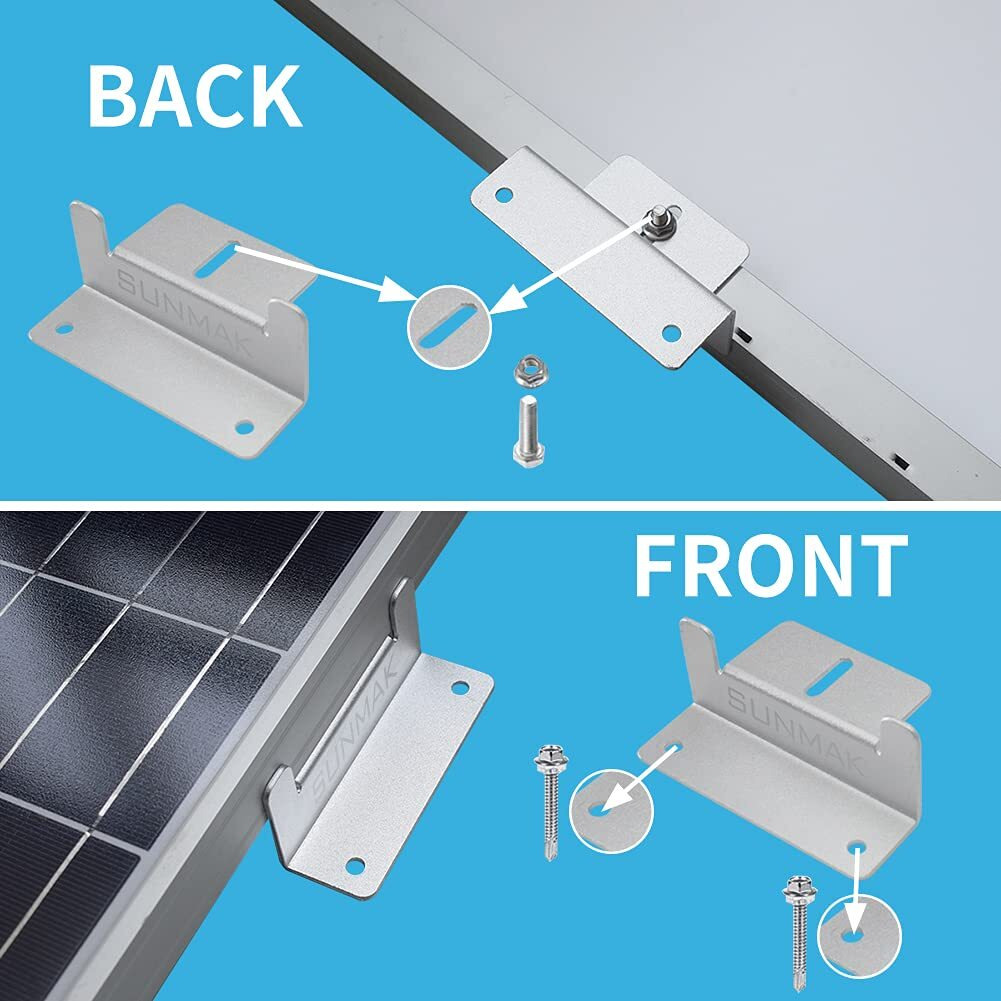 BACK

SUNMAK

FRONT

SUNMAK

SUNMAK