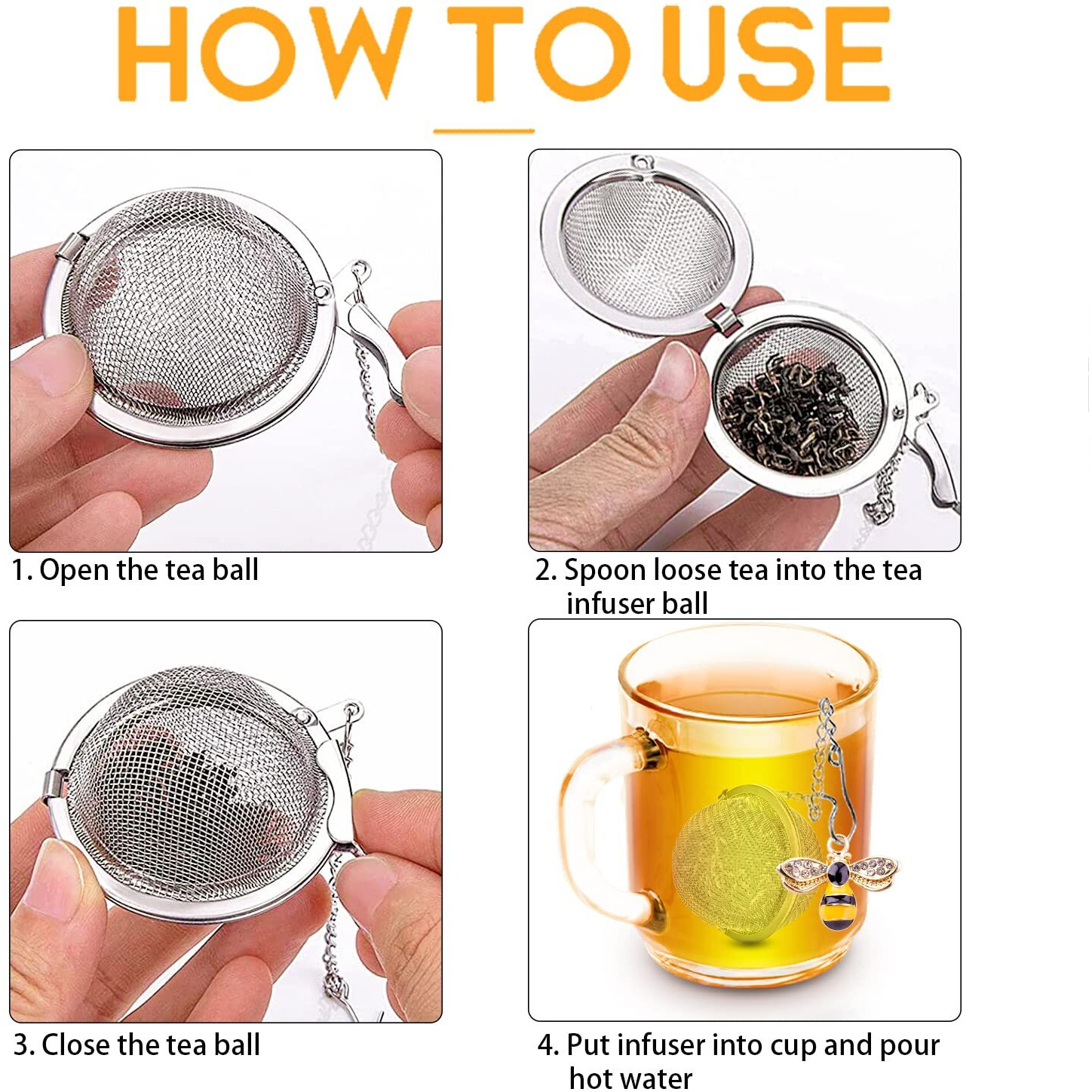 HOW TO USE

1. Open the tea ball

2. Spoon loose tea into the tea infuser ball

3. Close the tea ball

4. Put infuser into cup and pour hot water