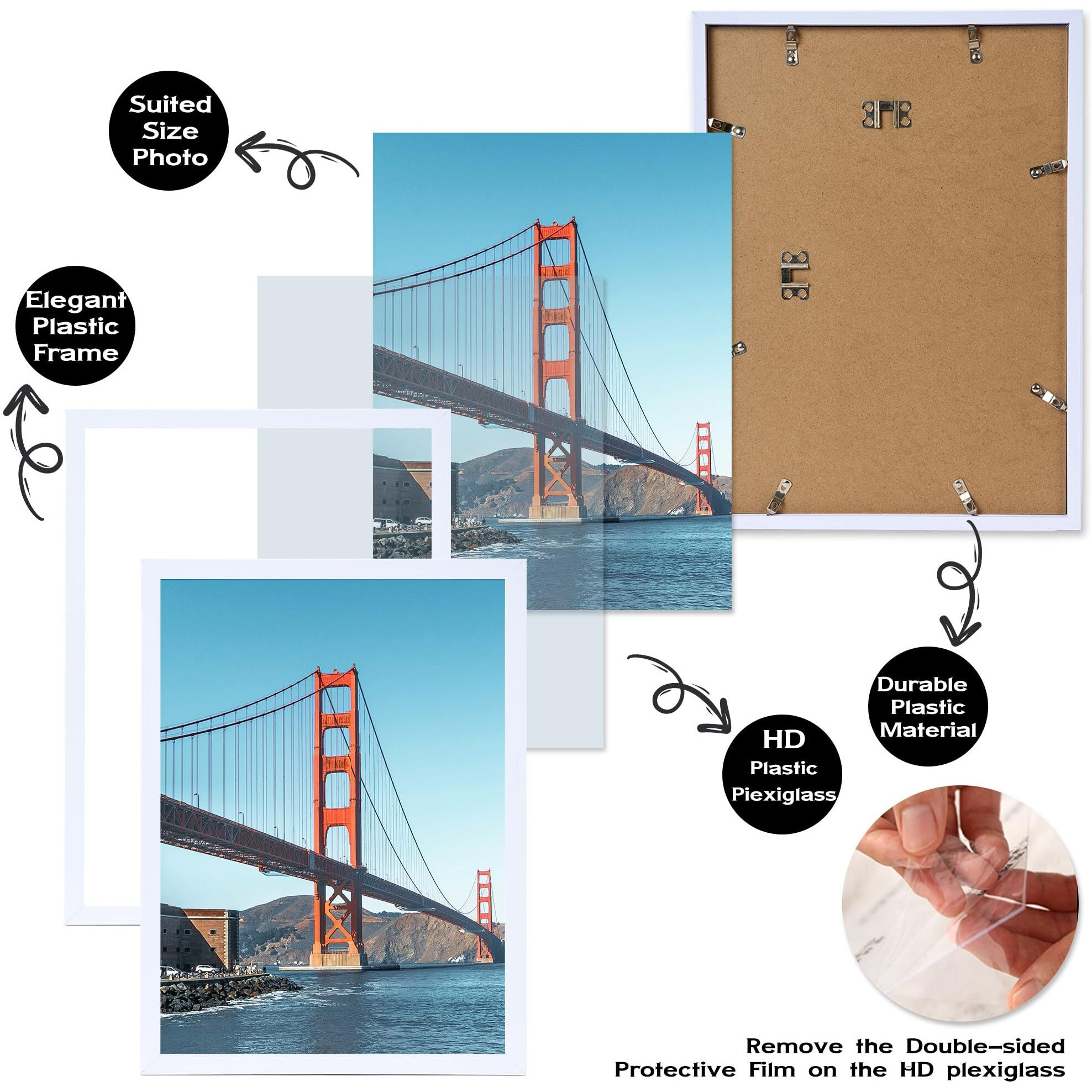 Suited Size Photo

Elegant Plastic Frame

Durable Plastic Material

HD Plastic Plexiglass

Remove the Double-sided Protective Film on the HD plexiglass