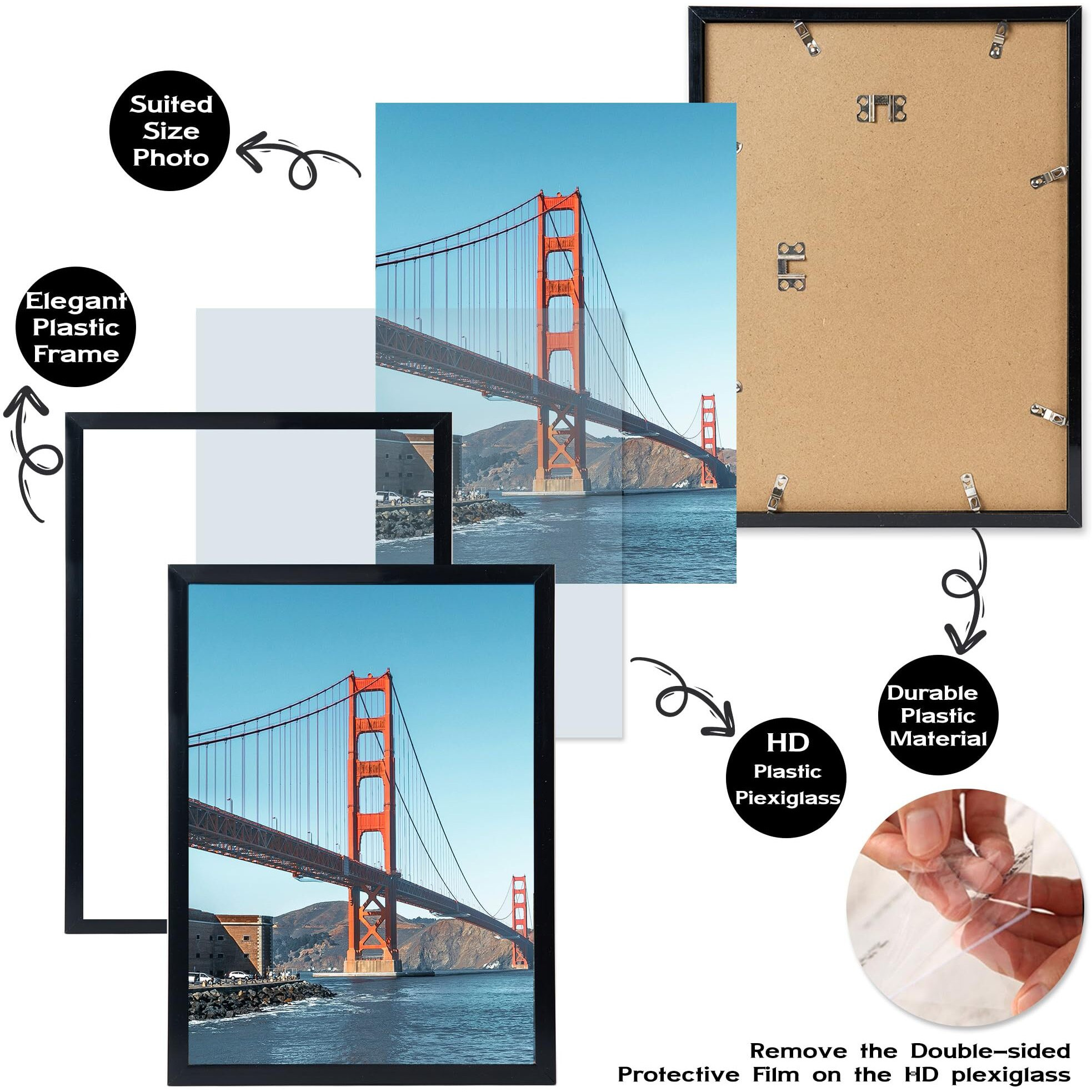 Suited Size Photo

Elegant Plastic Frame

Durable Plastic Material

HD Plastic Plexiglass

Remove the Double-sided Protective Film on the HD plexiglass