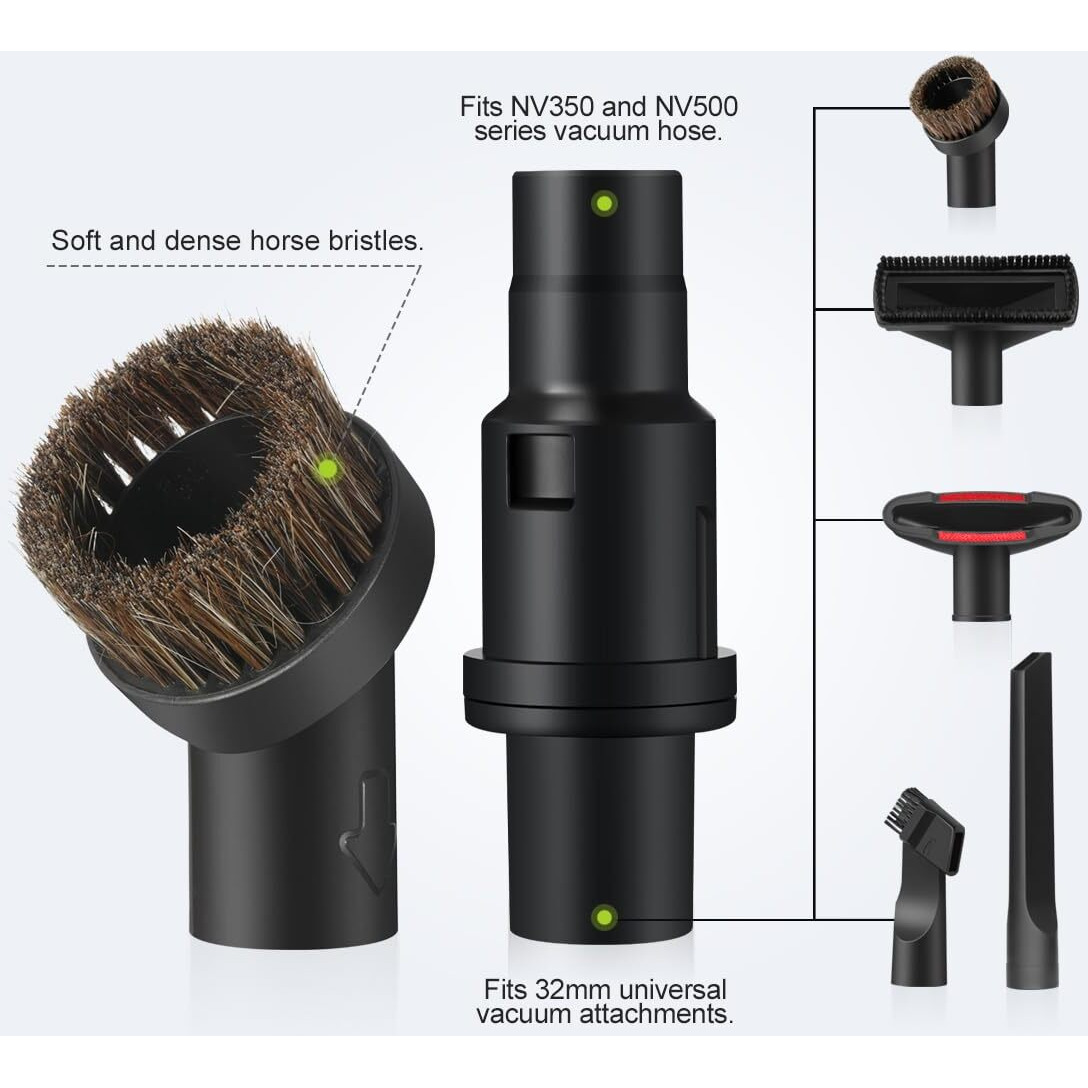 Fits NV350 and NV500 series vacuum hose.

Soft and dense horse bristles.

Fits 32mm universal vacuum attachments.