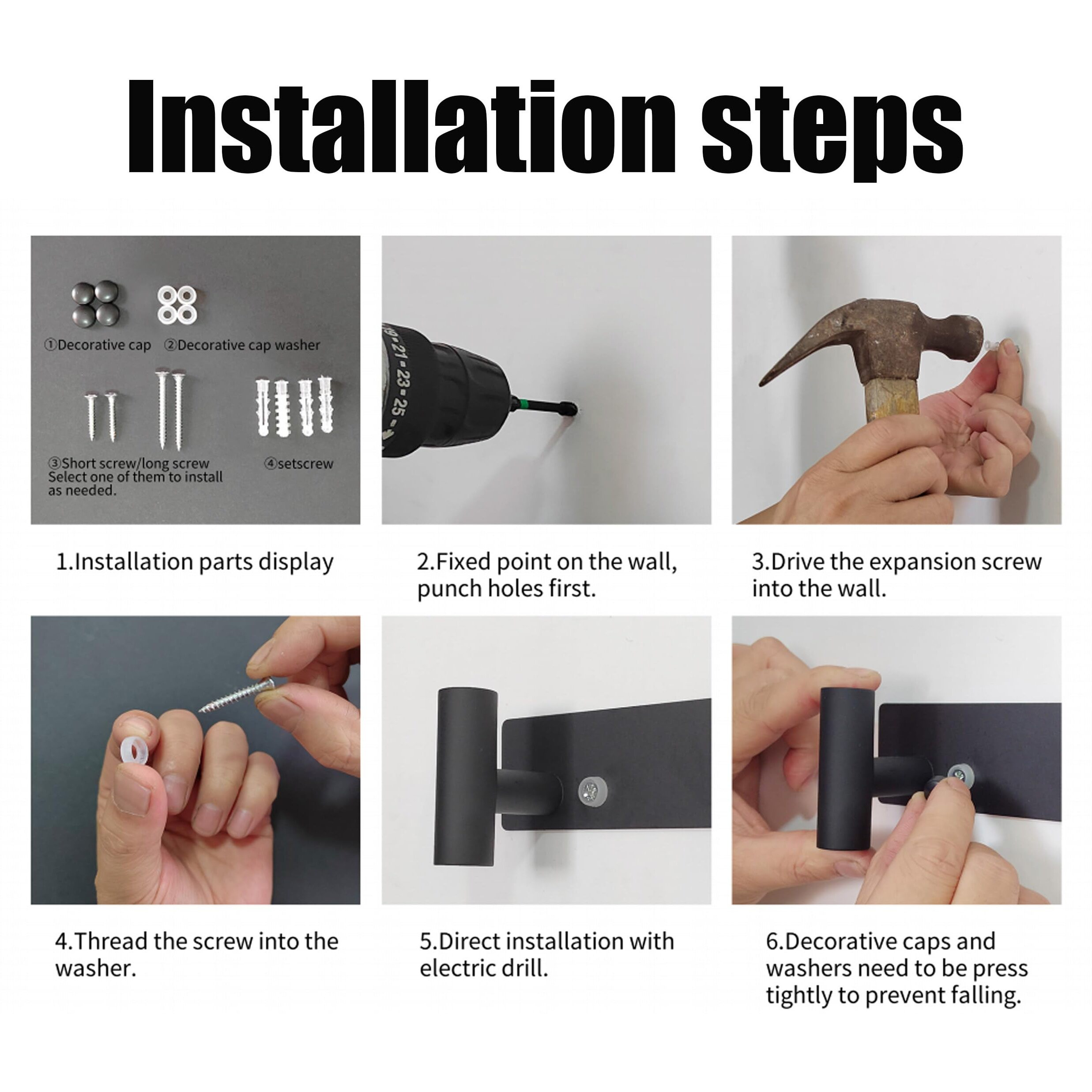 Installation steps

①Decorative cap ②Decorative cap washer

③Short screw/long screw
Select one of them to install as needed.

④setscrew

19·21·23·25

1.Installation parts display

2.Fixed point on the wall, punch holes first.

3.Drive the expansion screw into the wall.

4.Thread the screw into the washer.

5.Direct installation with electric drill.

6.Decorative caps and washers need to be press tightly to prevent falling.