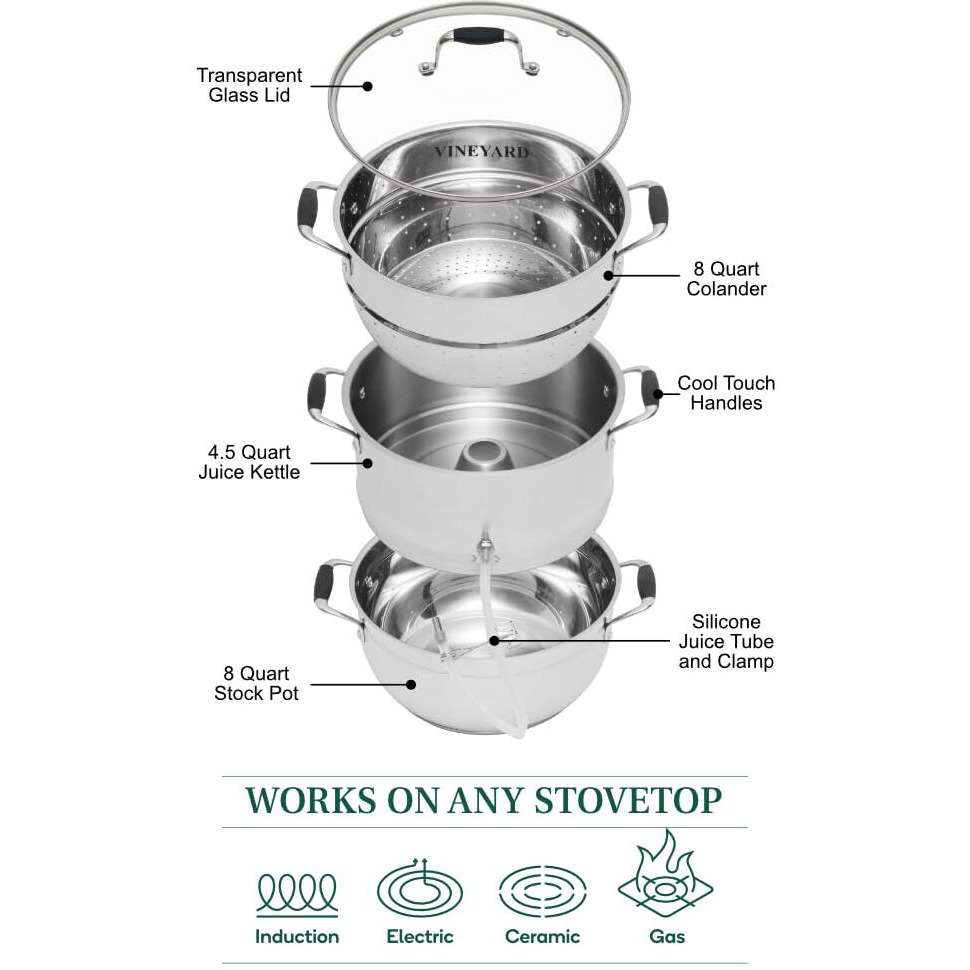 Transparent Glass Lid

VINEYARD

8 Quart Colander

Cool Touch Handles

4.5 Quart Juice Kettle

Silicone Juice Tube and Clamp

8 Quart Stock Pot

WORKS ON ANY STOVETOP

Induction

Electric

Ceramic

Gas