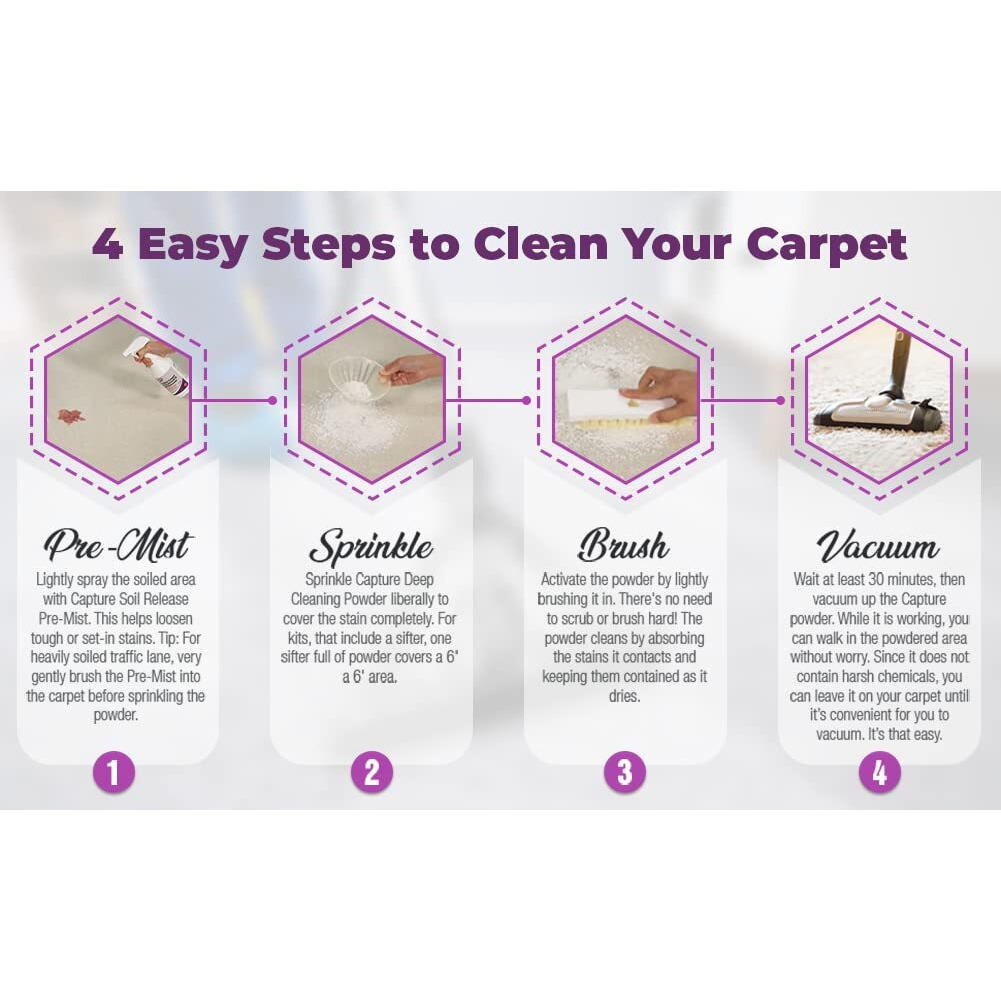 4 Easy Steps to Clean Your Carpet

Pre-Mist

Lightly spray the soiled area with Capture Soil Release Pre-Mist. This helps loosen tough or set-in stains. Tip: For heavily soiled traffic lane, very gently brush the Pre-Mist into the carpet before sprinkling the powder.

1

Sprinkle

Sprinkle Capture Deep Cleaning Powder liberally to cover the stain completely. For kits, that include a sifter, one sifter full of powder covers a 6' a 6' area.

2

Brush

Activate the powder by lightly brushing it in. There's no need to scrub or brush hard! The powder cleans by absorbing the stains it contacts and keeping them contained as it dries.

3

Vacuum

Wait at least 30 minutes, then vacuum up the Capture powder. While it is working, you can walk in the powdered area without worry. Since it does not contain harsh chemicals, you can leave it on your carpet until it's convenient for you to vacuum. It's that easy.

4