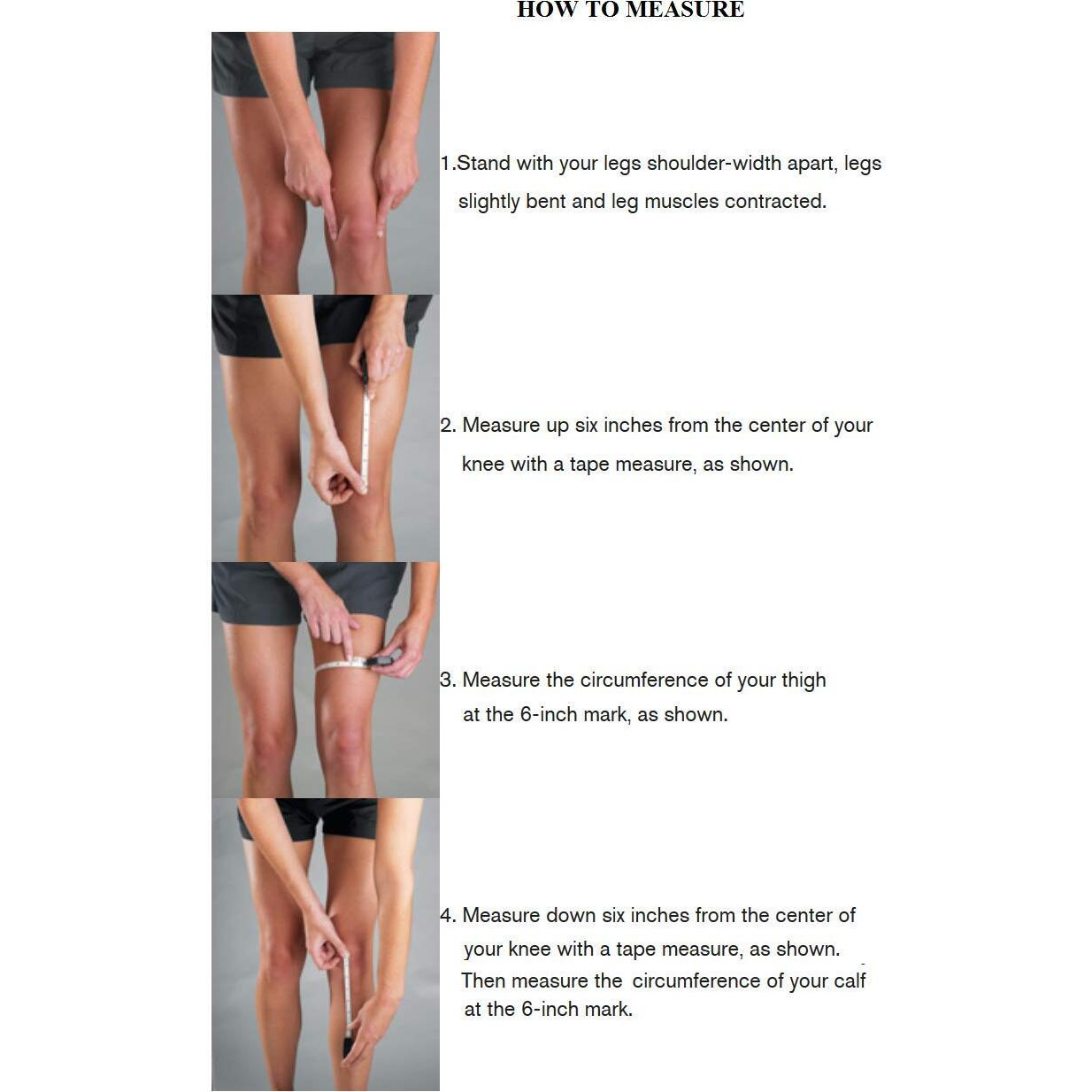 HOW TO MEASURE

1.Stand with your legs shoulder-width apart, legs slightly bent and leg muscles contracted.

2. Measure up six inches from the center of your knee with a tape measure, as shown.

3. Measure the circumference of your thigh at the 6-inch mark, as shown.

4. Measure down six inches from the center of your knee with a tape measure, as shown. Then measure the circumference of your calf at the 6-inch mark.