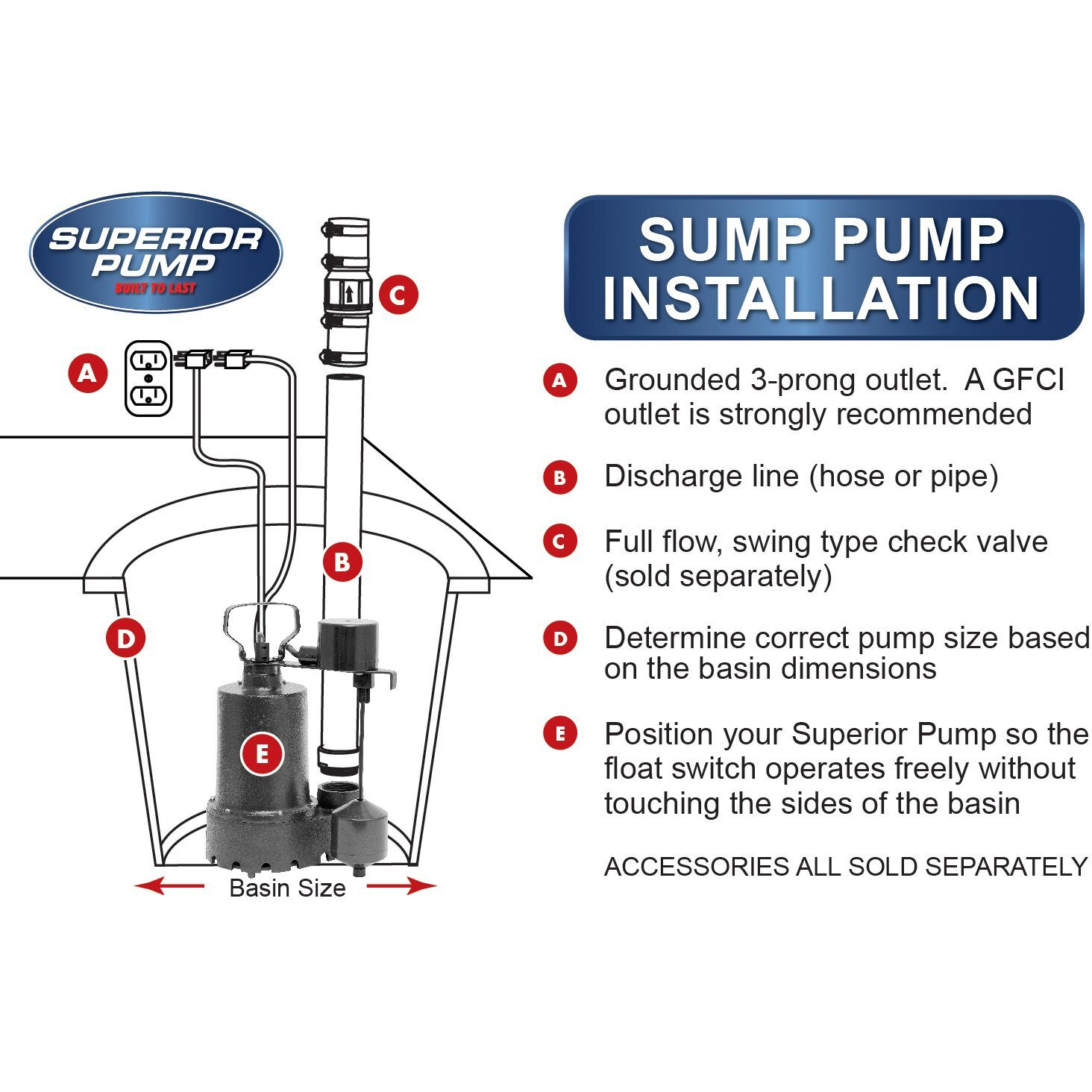 SUPERIOR PUMP
BUILT TO LAST

C

A

B

D

E

Basin Size

SUMP PUMP INSTALLATION

A Grounded 3-prong outlet. A GFCI outlet is strongly recommended

B Discharge line (hose or pipe)

C Full flow, swing type check valve (sold separately)

D Determine correct pump size based on the basin dimensions

E Position your Superior Pump so the float switch operates freely without touching the sides of the basin

ACCESSORIES ALL SOLD SEPARATELY