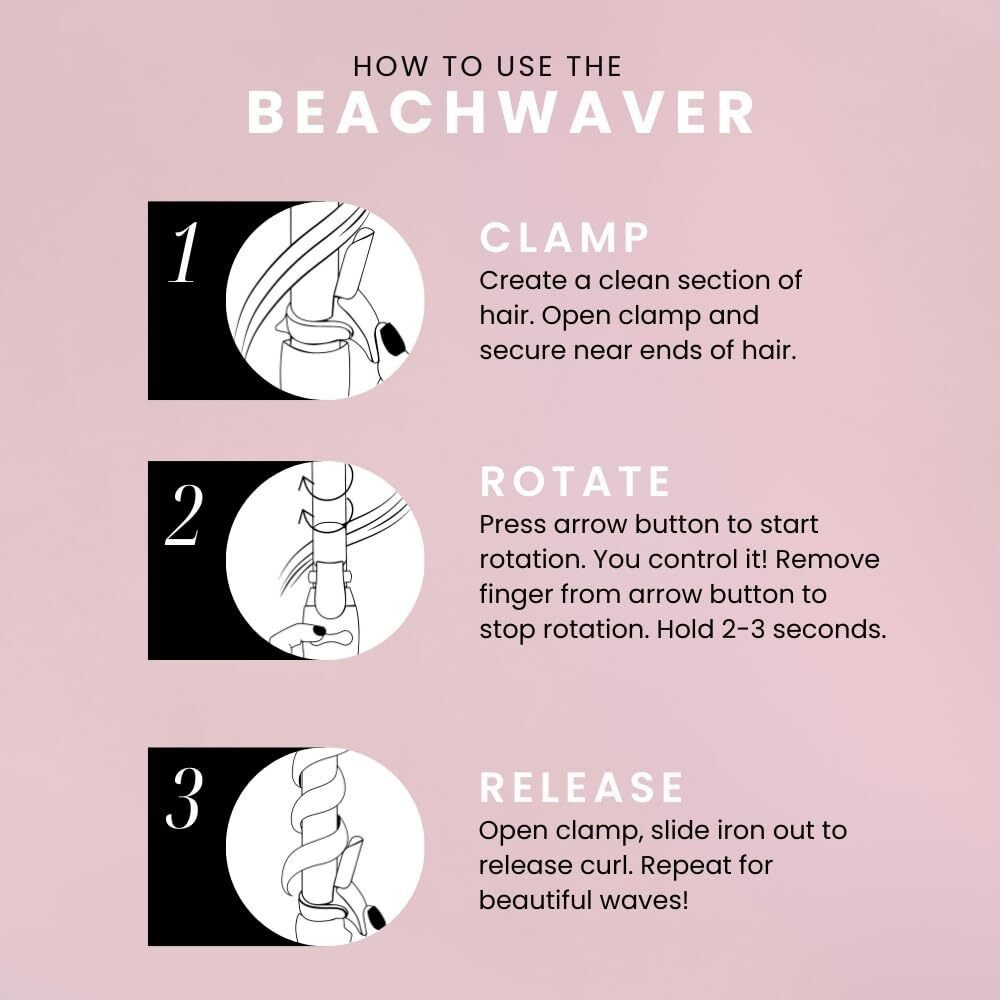 HOW TO USE THE
BEACHWAVER

1

CLAMP
Create a clean section of hair. Open clamp and secure near ends of hair.

2

ROTATE
Press arrow button to start rotation. You control it! Remove finger from arrow button to stop rotation. Hold 2-3 seconds.

3

RELEASE
Open clamp, slide iron out to release curl. Repeat for beautiful waves!