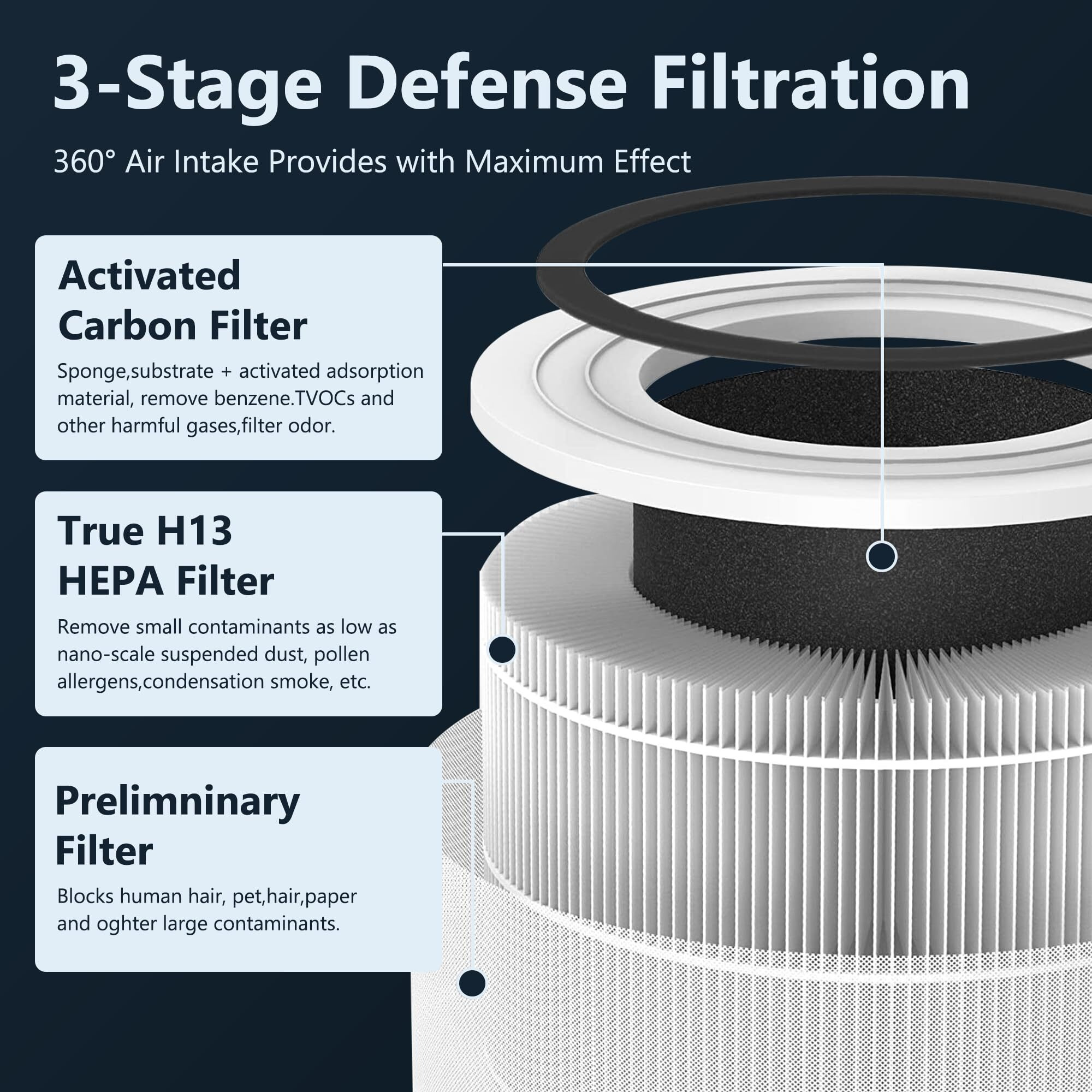 3-Stage Defense Filtration

360° Air Intake Provides with Maximum Effect

Activated Carbon Filter

Sponge,substrate + activated adsorption material, remove benzene.TVOCs and other harmful gases,filter odor.

True H13 HEPA Filter

Remove small contaminants as low as nano-scale suspended dust, pollen allergens,condensation smoke, etc.

Prelimninary Filter

Blocks human hair, pet,hair,paper and oghter large contaminants.