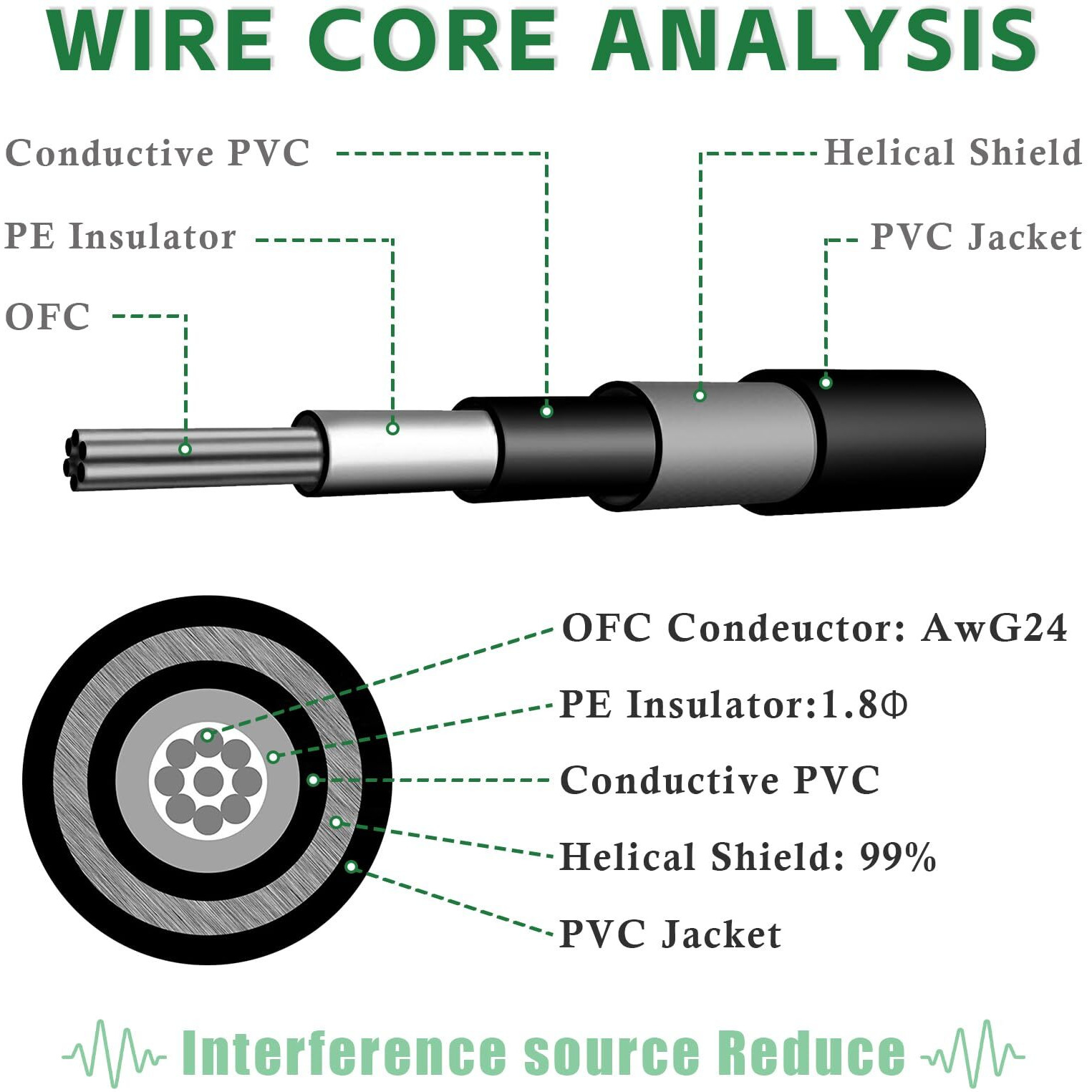 WIRE CORE ANALYSIS

Conductive PVC

PE Insulator

OFC

Helical Shield

PVC Jacket

OFC Condeuctor: AwG24

PE Insulator:1.8Φ

Conductive PVC

Helical Shield: 99%

PVC Jacket

Interference source Reduce