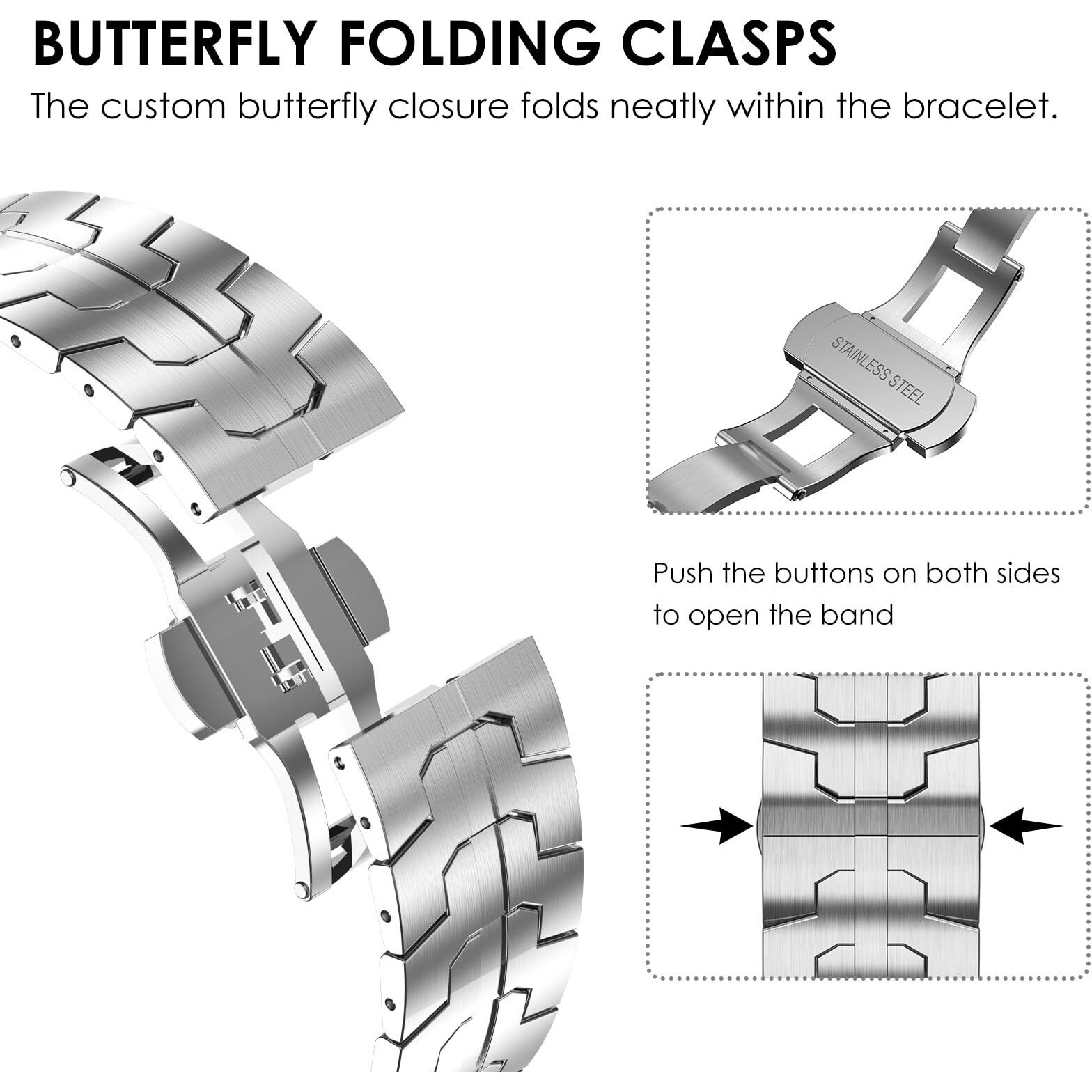 BUTTERFLY FOLDING CLASPS

The custom butterfly closure folds neatly within the bracelet.

STAINLESS STEEL

Push the buttons on both sides to open the band