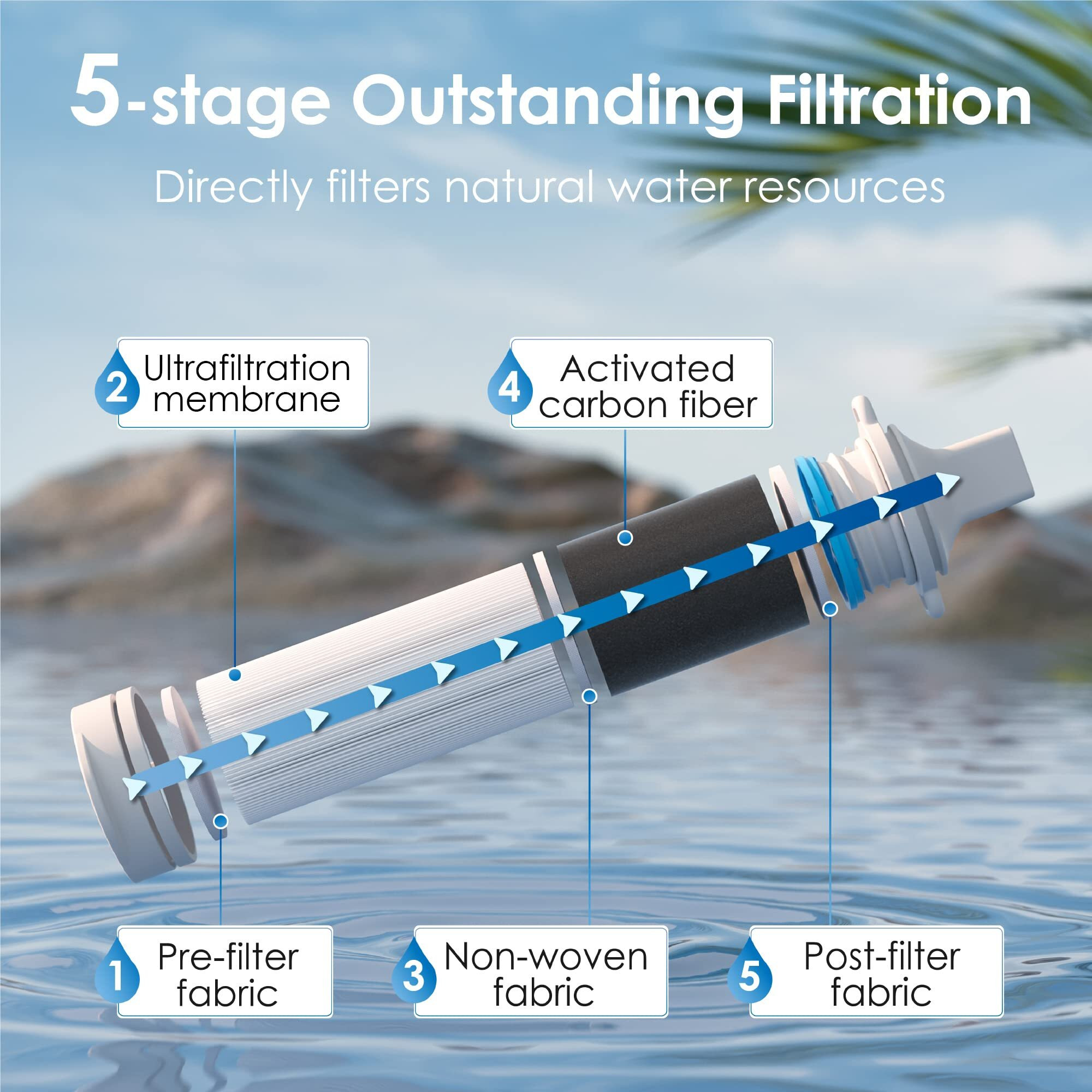 5-stage Outstanding Filtration

Directly filters natural water resources

2 Ultrafiltration membrane

4 Activated carbon fiber

1 Pre-filter fabric

3 Non-woven fabric

5 Post-filter fabric