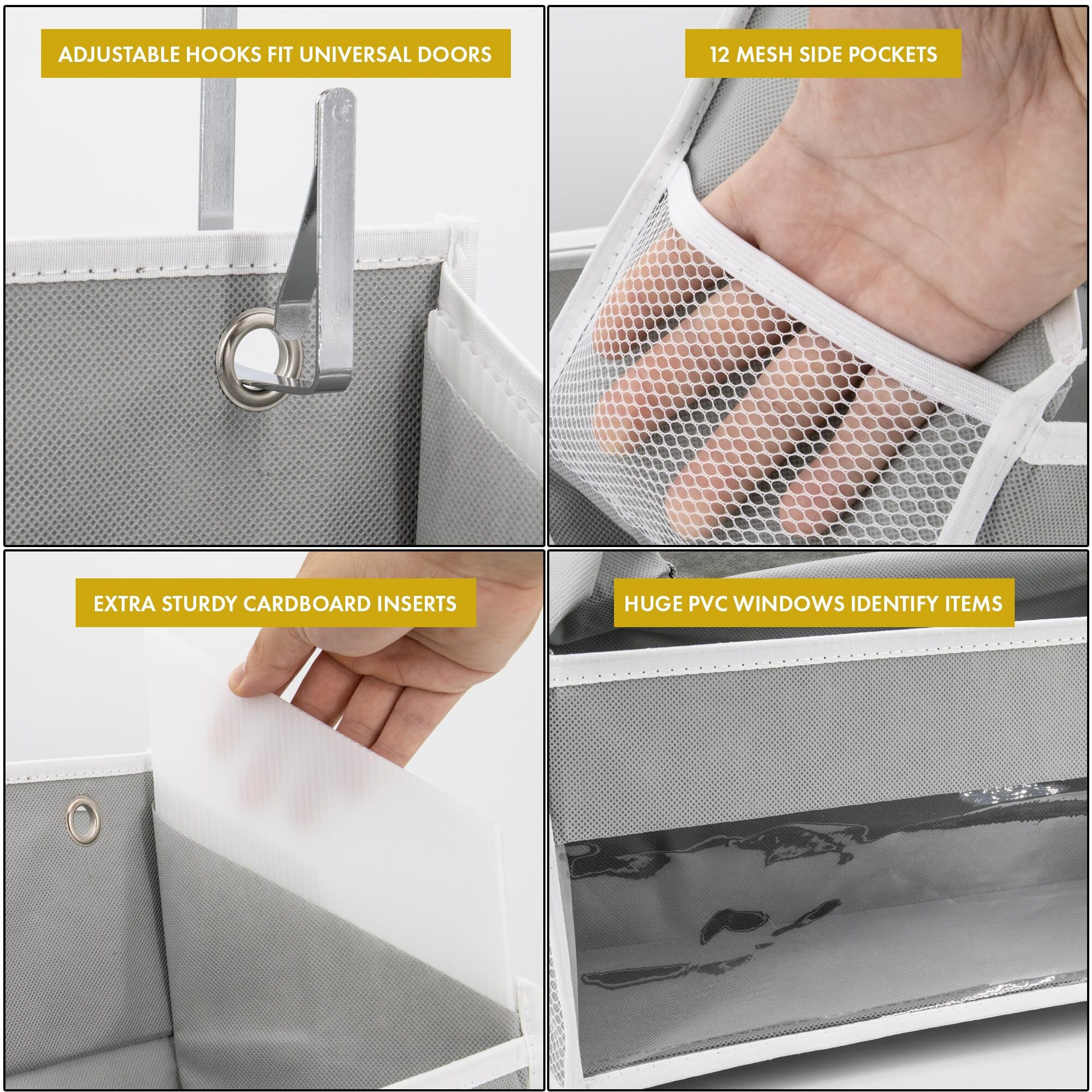 ADJUSTABLE HOOKS FIT UNIVERSAL DOORS

12 MESH SIDE POCKETS

EXTRA STURDY CARDBOARD INSERTS

HUGE PVC WINDOWS IDENTIFY ITEMS