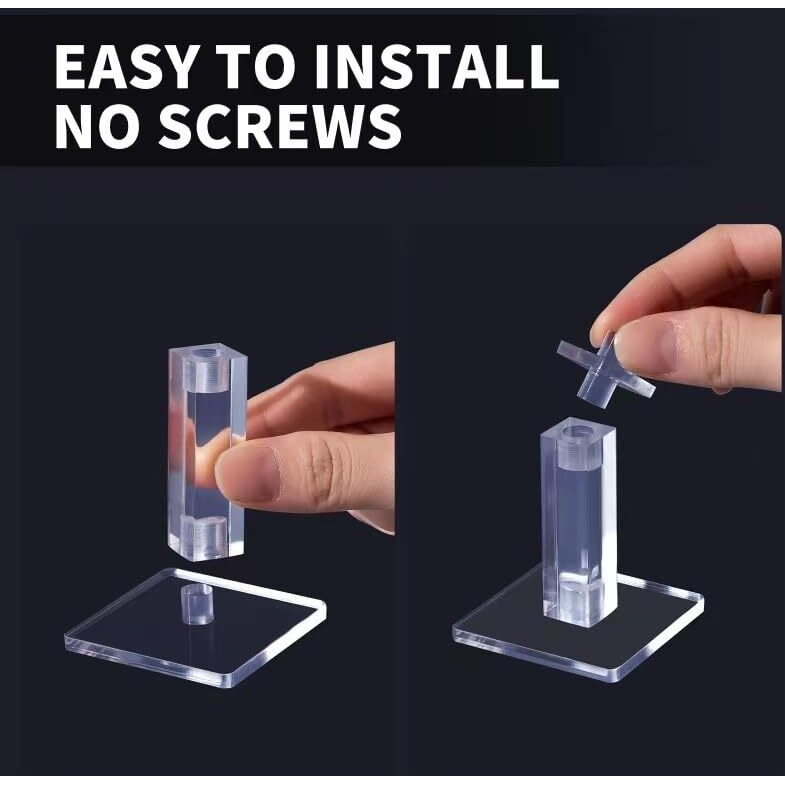 EASY TO INSTALL
NO SCREWS