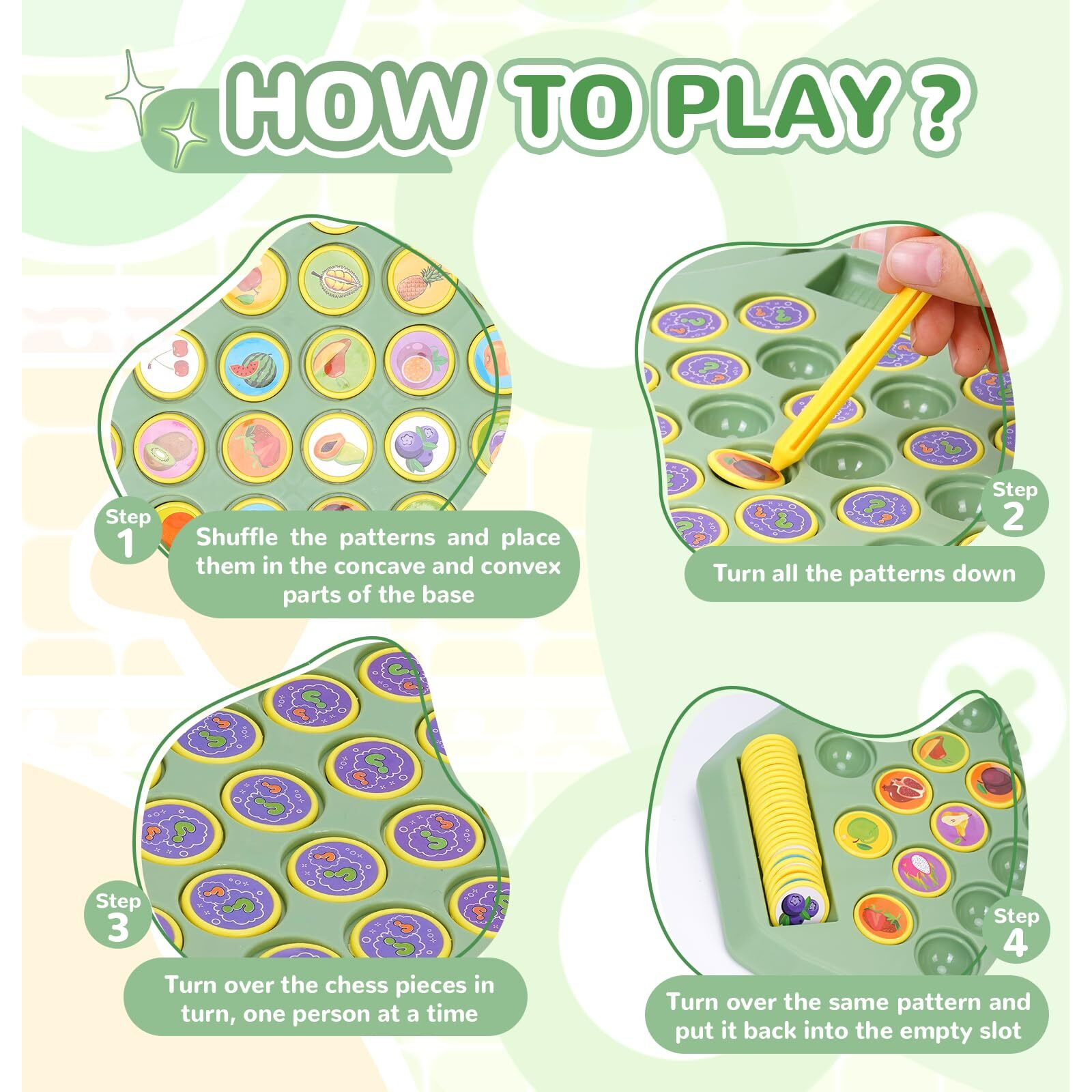 HOW TO PLAY ?

Step 1

Shuffle the patterns and place them in the concave and convex parts of the base

Step 2

Turn all the patterns down

Step 3

Turn over the chess pieces in turn, one person at a time

Step 4

Turn over the same pattern and put it back into the empty slot