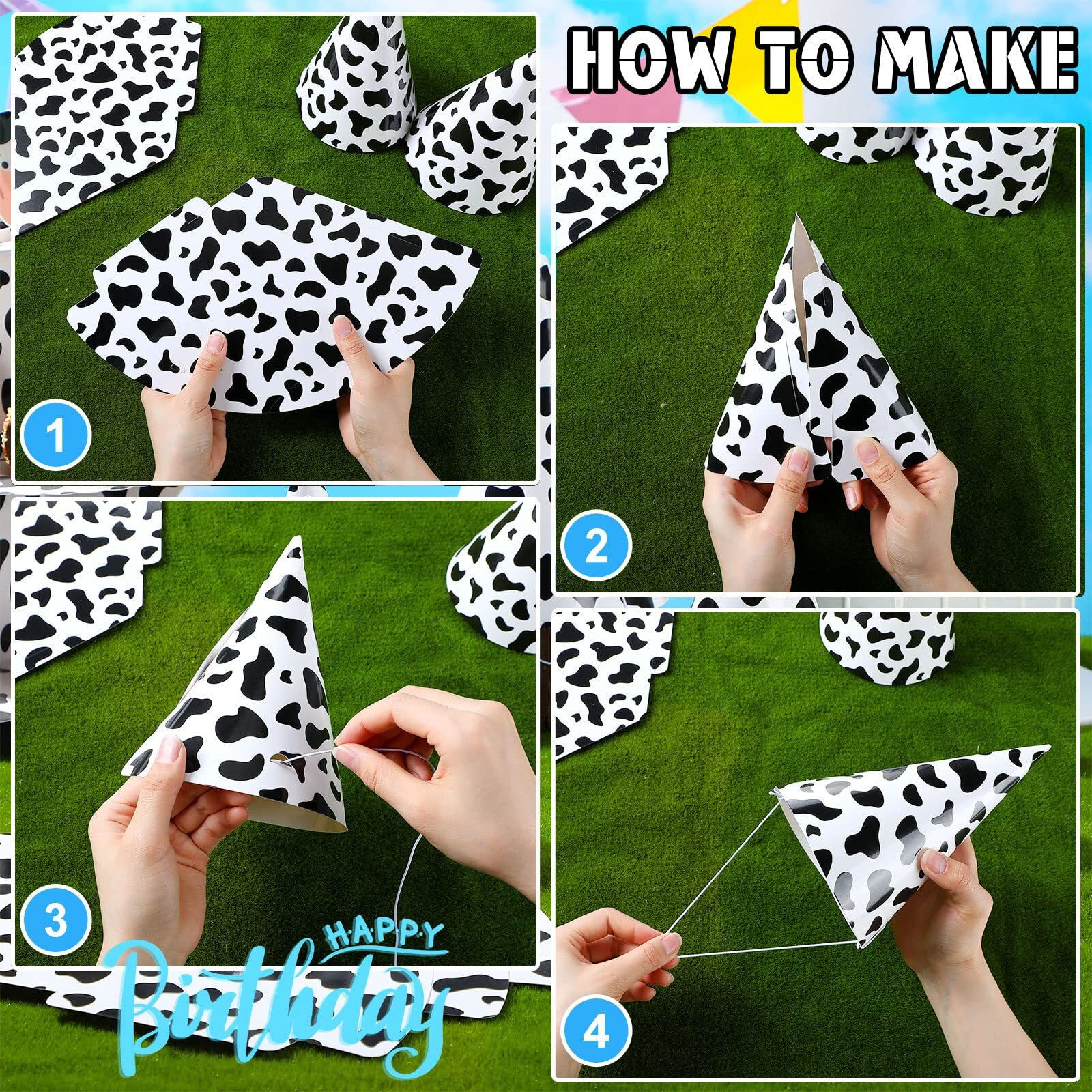 HOW TO MAKE

1

2

3

HAPPY
Birthday

4