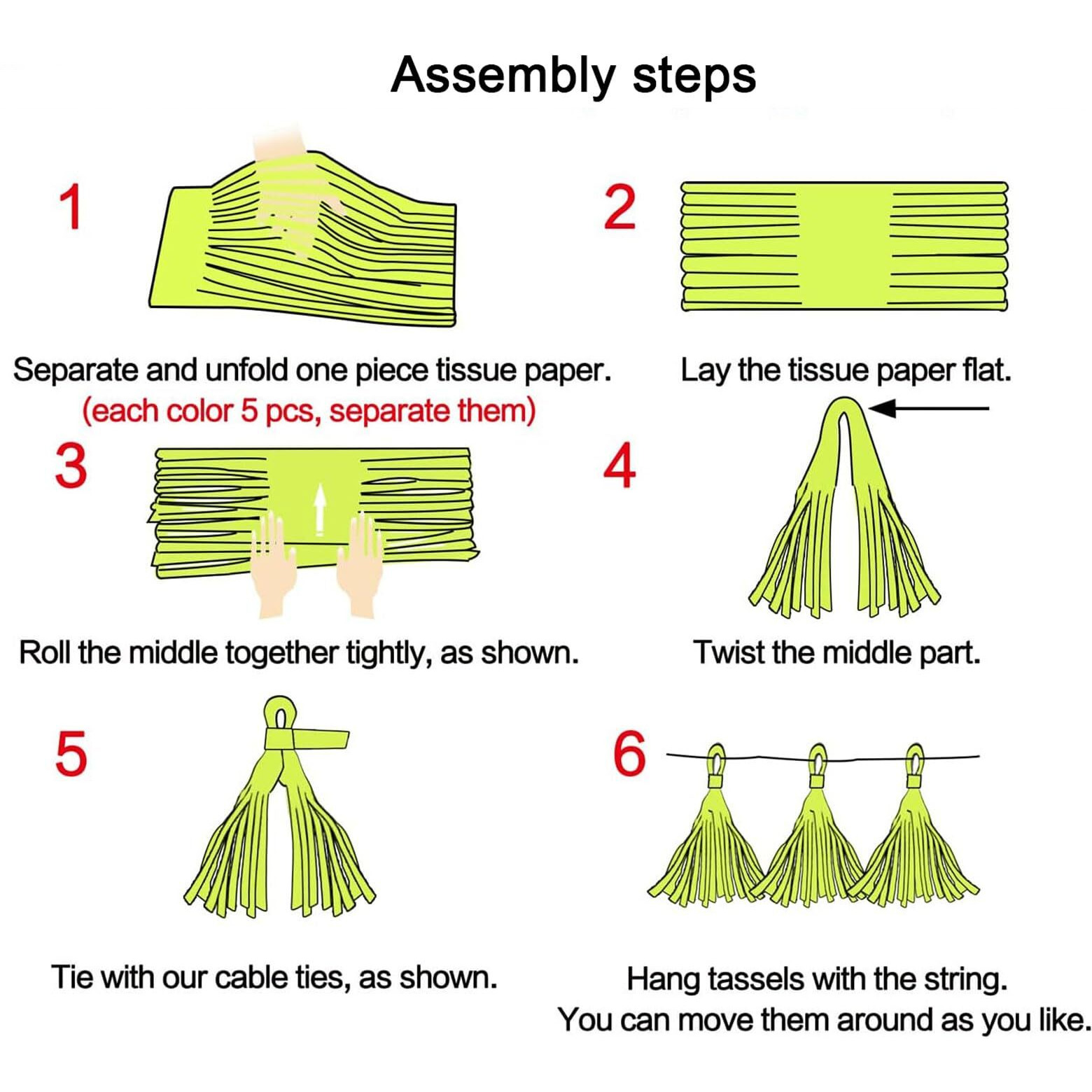 Assembly steps

1

Separate and unfold one piece tissue paper.
(each color 5 pcs, separate them)

2

Lay the tissue paper flat.

3

Roll the middle together tightly, as shown.

4

Twist the middle part.

5

Tie with our cable ties, as shown.

6

Hang tassels with the string.
You can move them around as you like.