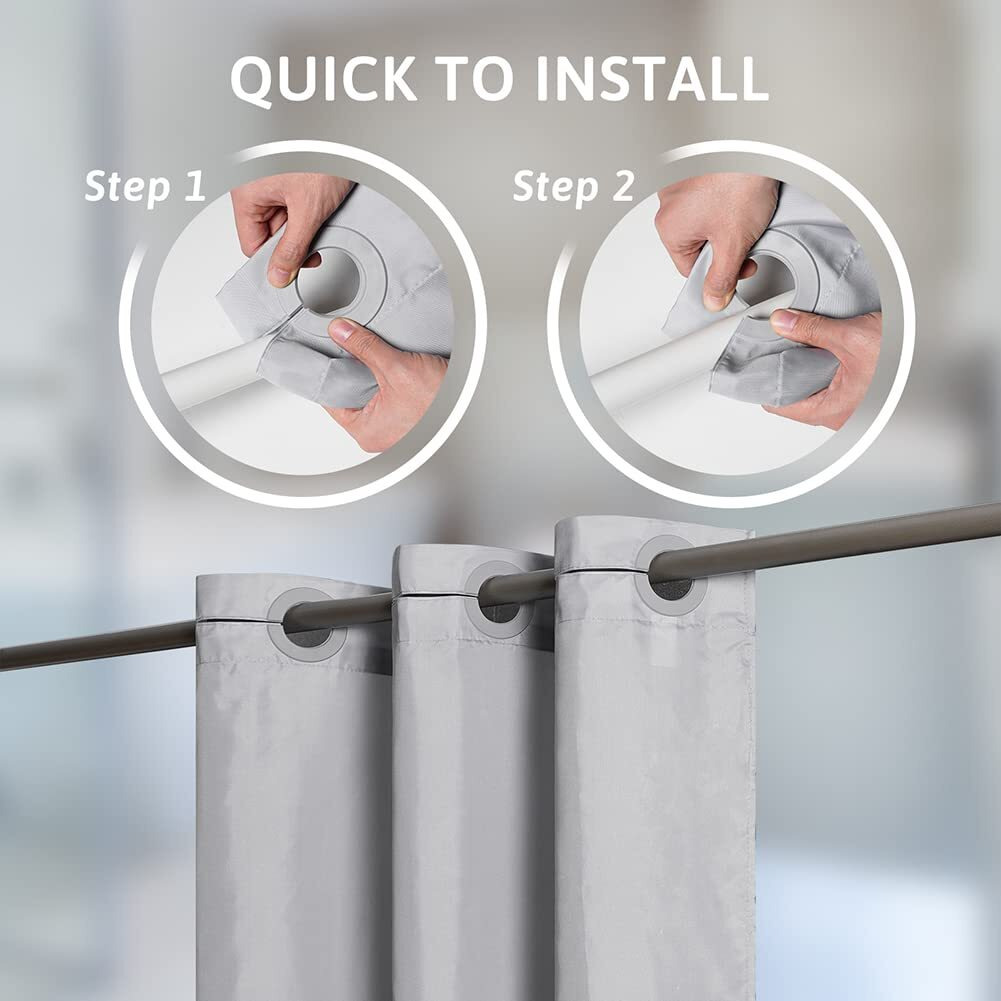 QUICK TO INSTALL

Step 1

Step 2