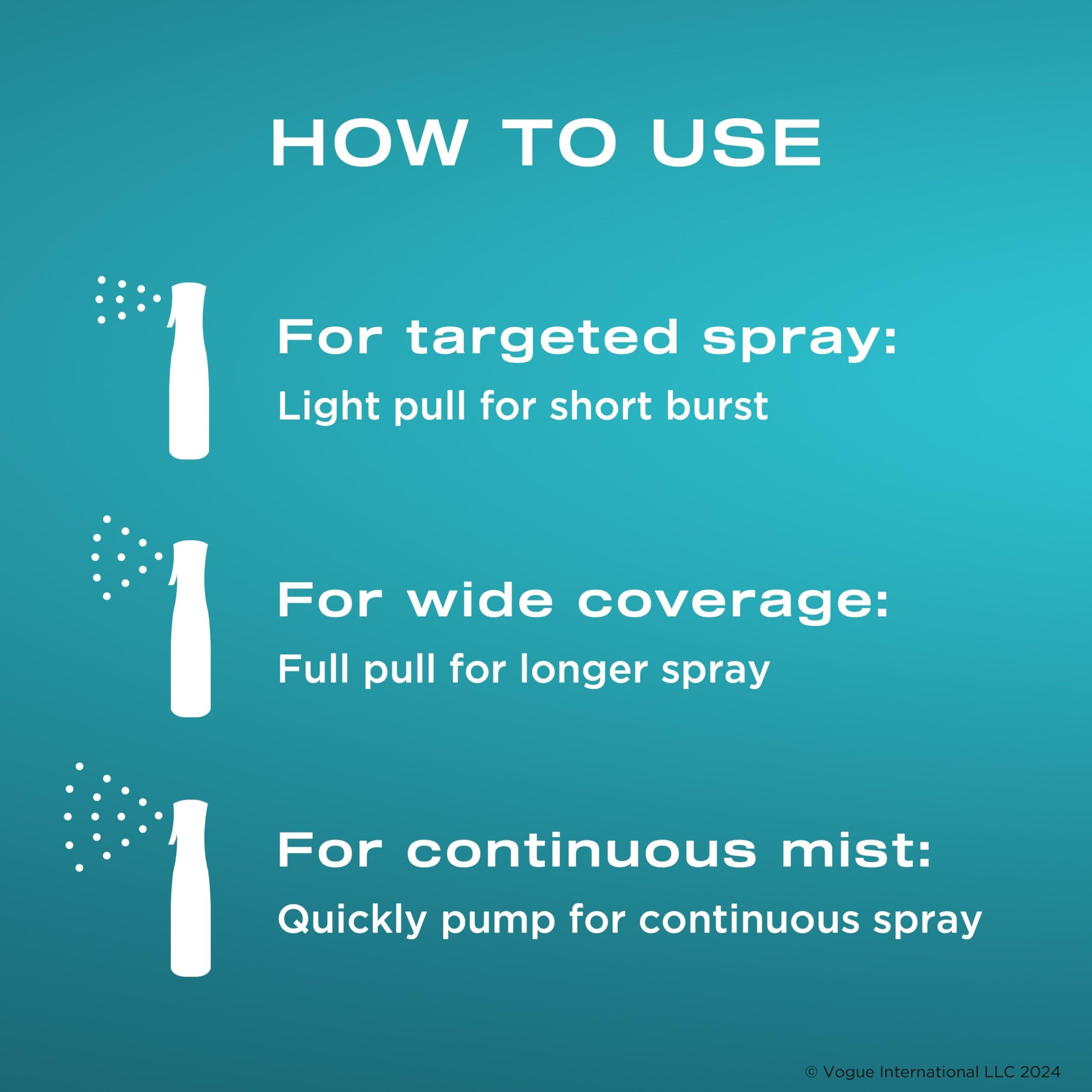 HOW TO USE

For targeted spray:
Light pull for short burst

For wide coverage:
Full pull for longer spray

For continuous mist:
Quickly pump for continuous spray

© Vogue International LLC 2024