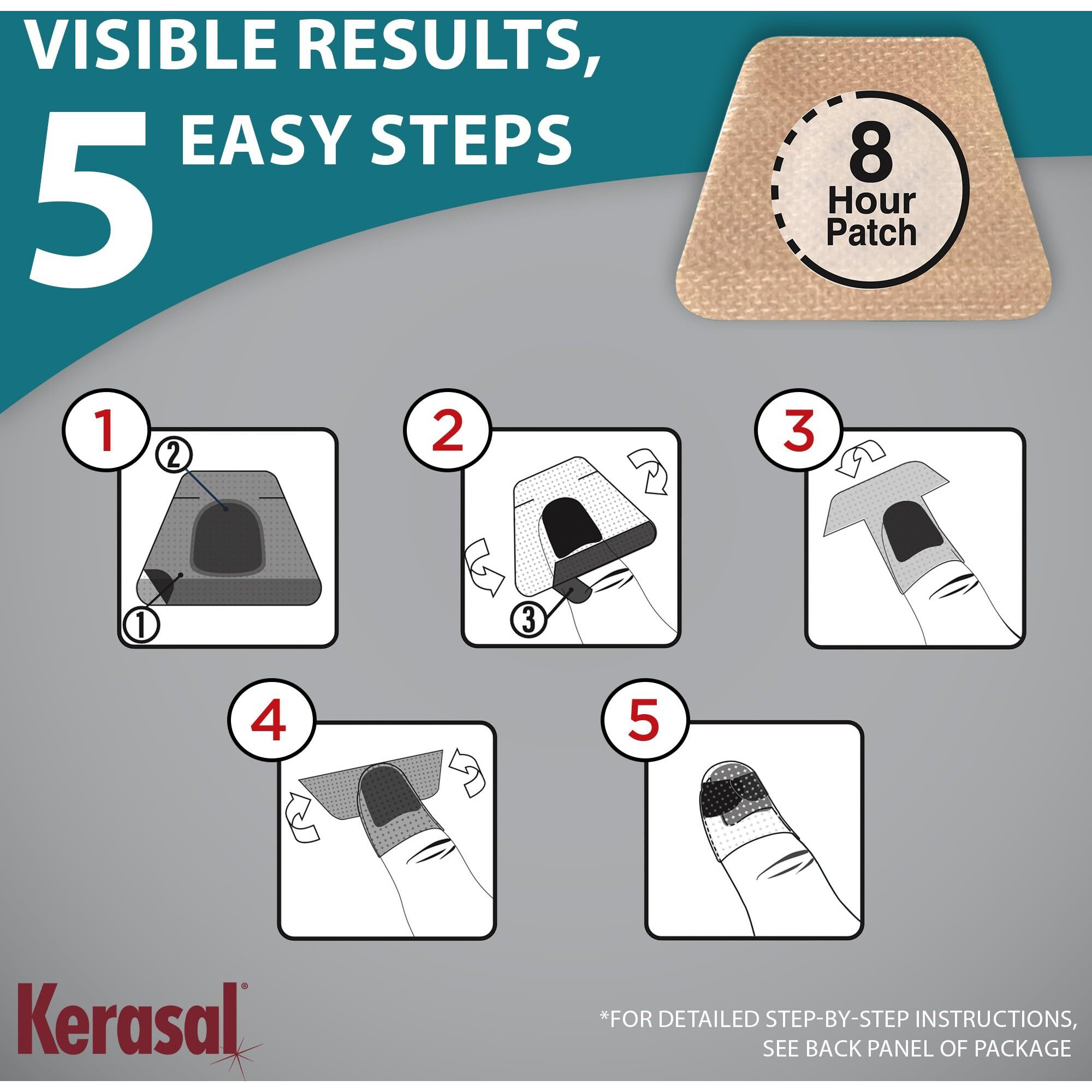 VISIBLE RESULTS,
5 EASY STEPS

8
Hour
Patch

1
②
①

2
③

3

4

5

Kerasal®

*FOR DETAILED STEP-BY-STEP INSTRUCTIONS, SEE BACK PANEL OF PACKAGE