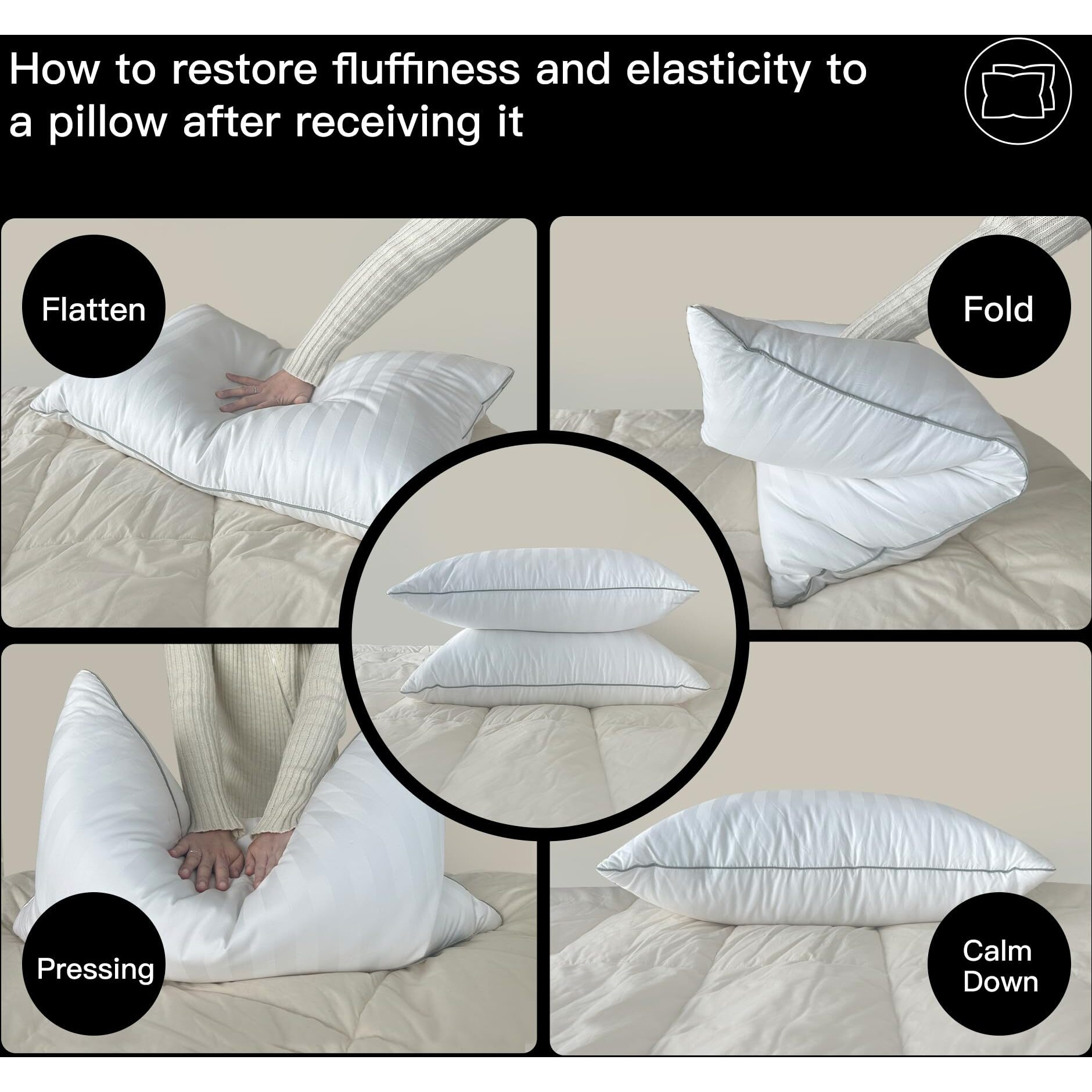 How to restore fluffiness and elasticity to a pillow after receiving it

Flatten

Fold

Pressing

Calm Down