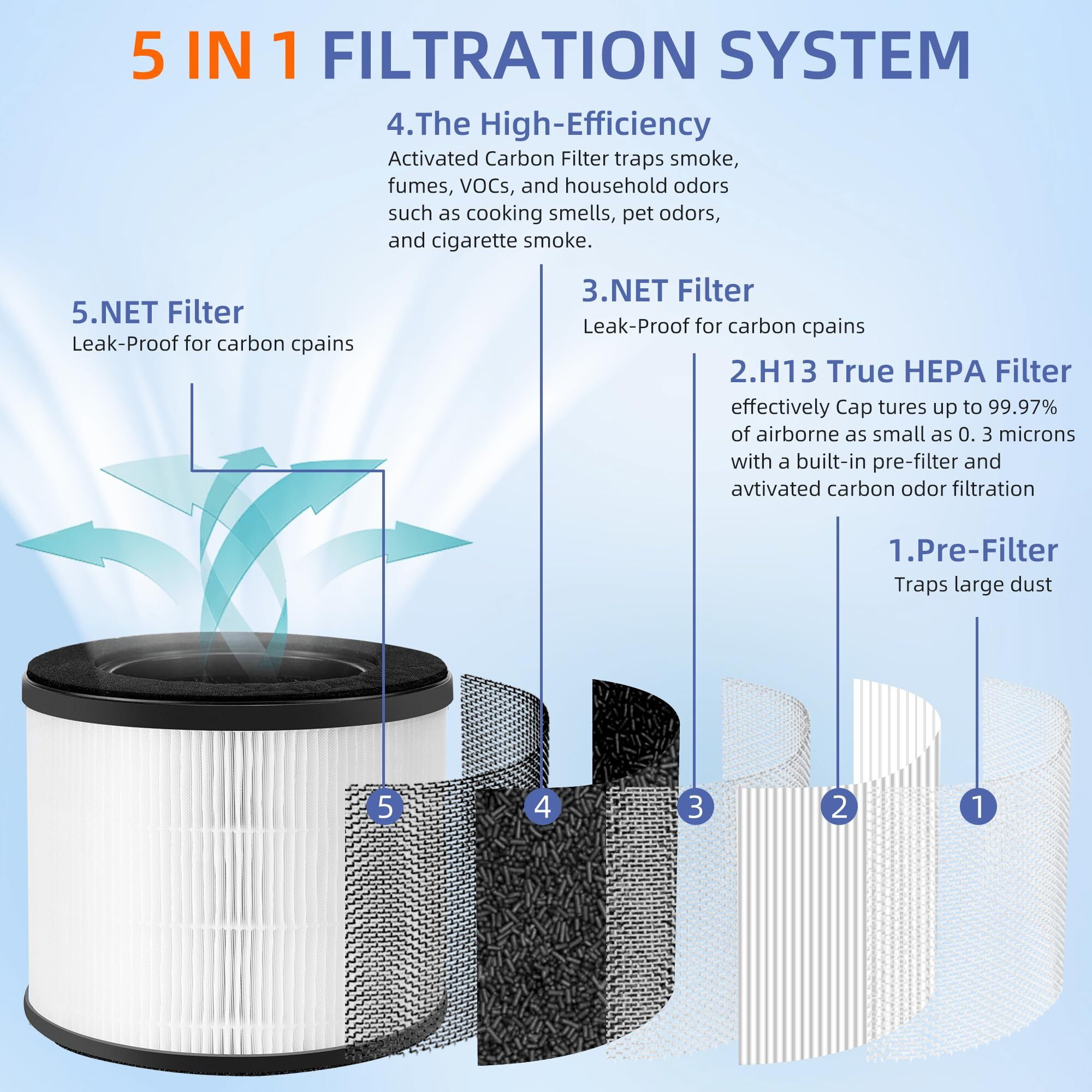 5 IN 1 FILTRATION SYSTEM

4.The High-Efficiency
Activated Carbon Filter traps smoke, fumes, VOCs, and household odors such as cooking smells, pet odors, and cigarette smoke.

5.NET Filter
Leak-Proof for carbon cpains

3.NET Filter
Leak-Proof for carbon cpains

2.H13 True HEPA Filter
effectively Cap tures up to 99.97% of airborne as small as 0. 3 microns with a built-in pre-filter and avtivated carbon odor filtration

1.Pre-Filter
Traps large dust

5
4
3
2
1