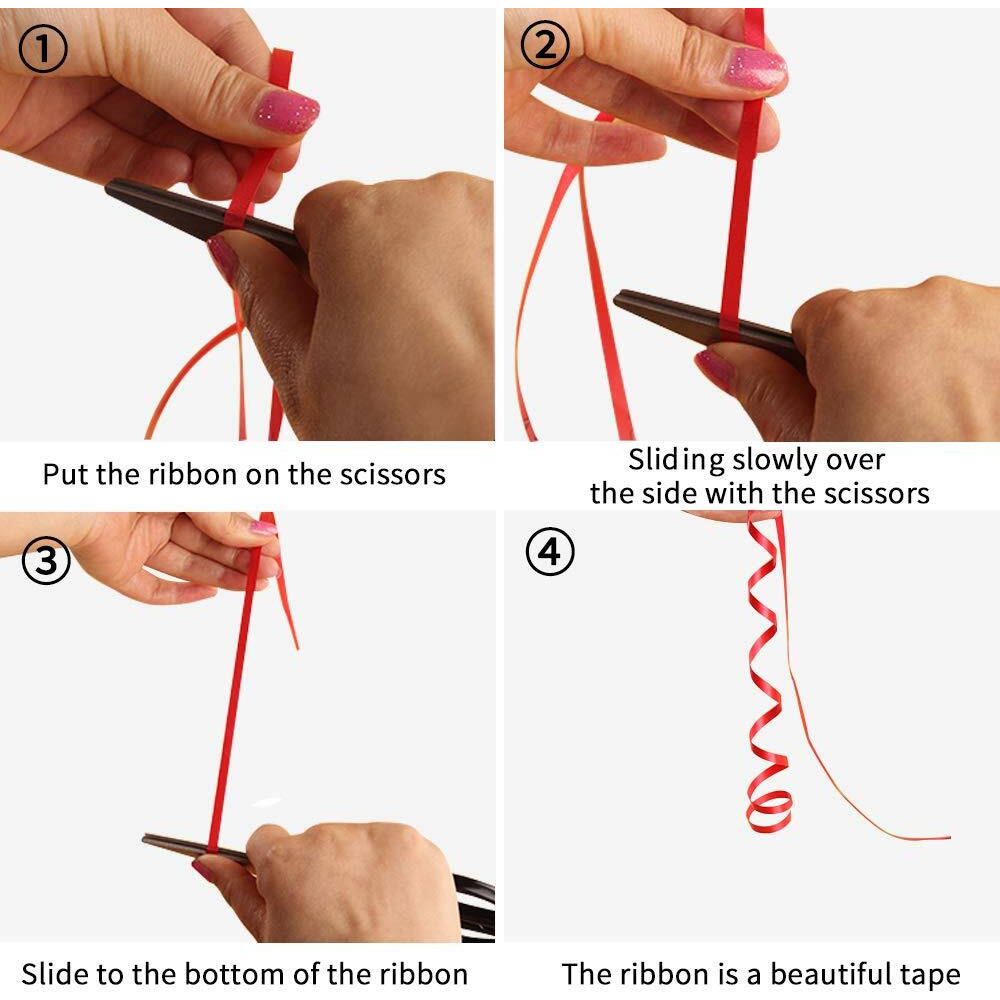 ①

Put the ribbon on the scissors

②

Sliding slowly over the side with the scissors

③

Slide to the bottom of the ribbon

④

The ribbon is a beautiful tape