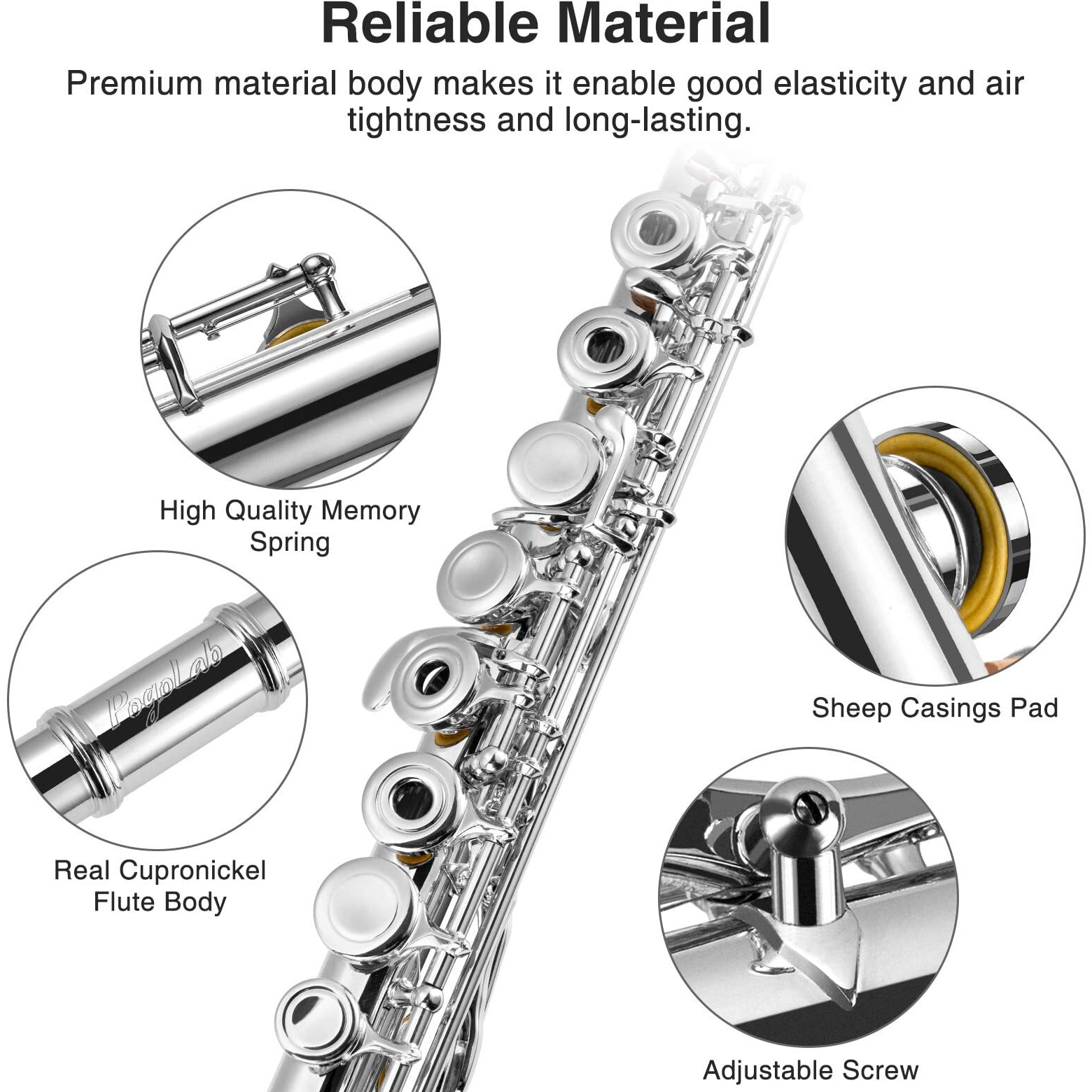 Reliable Material

Premium material body makes it enable good elasticity and air tightness and long-lasting.

High Quality Memory Spring

PogoLab

Real Cupronickel Flute Body

Sheep Casings Pad

Adjustable Screw