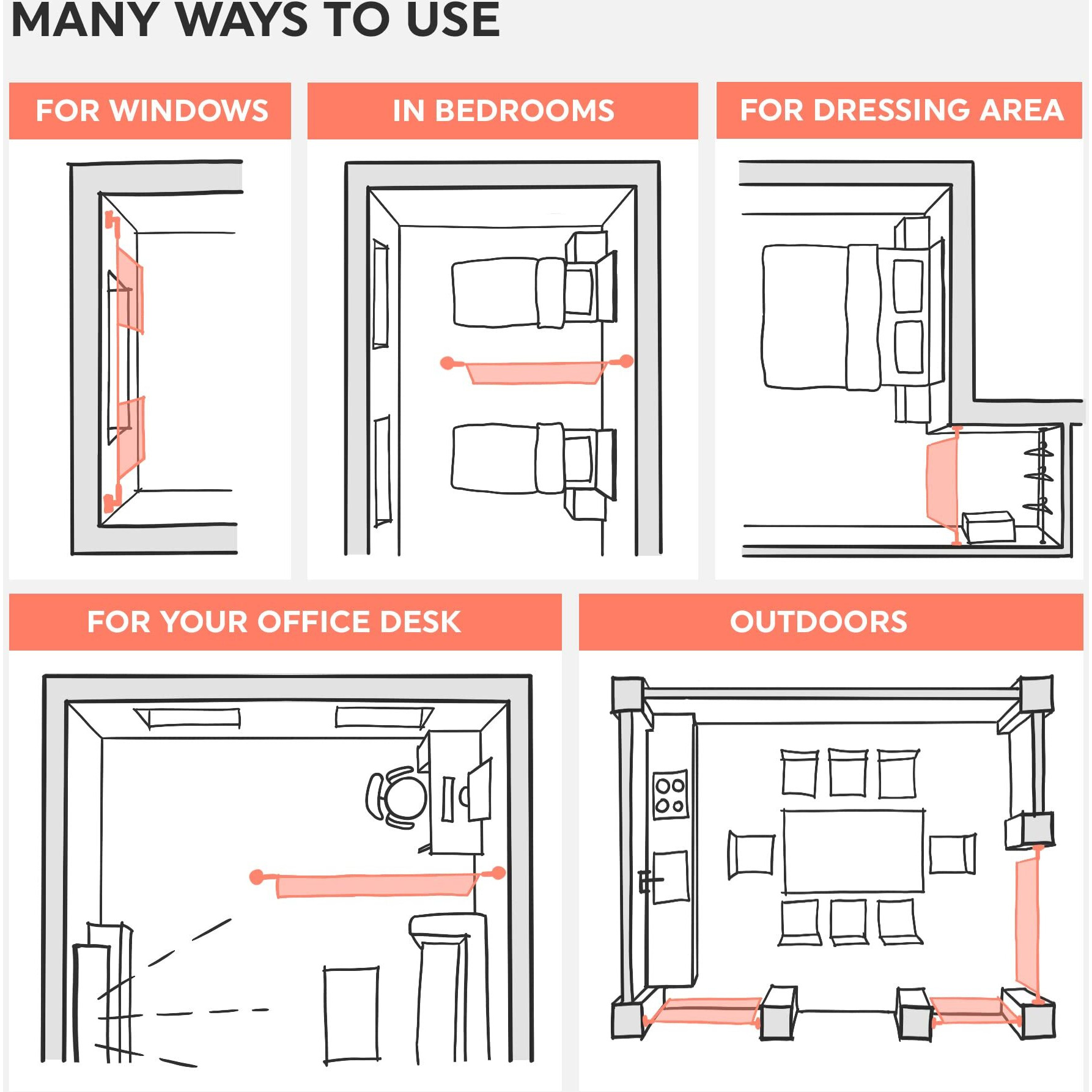 MANY WAYS TO USE

FOR WINDOWS

IN BEDROOMS

FOR DRESSING AREA

FOR YOUR OFFICE DESK

OUTDOORS