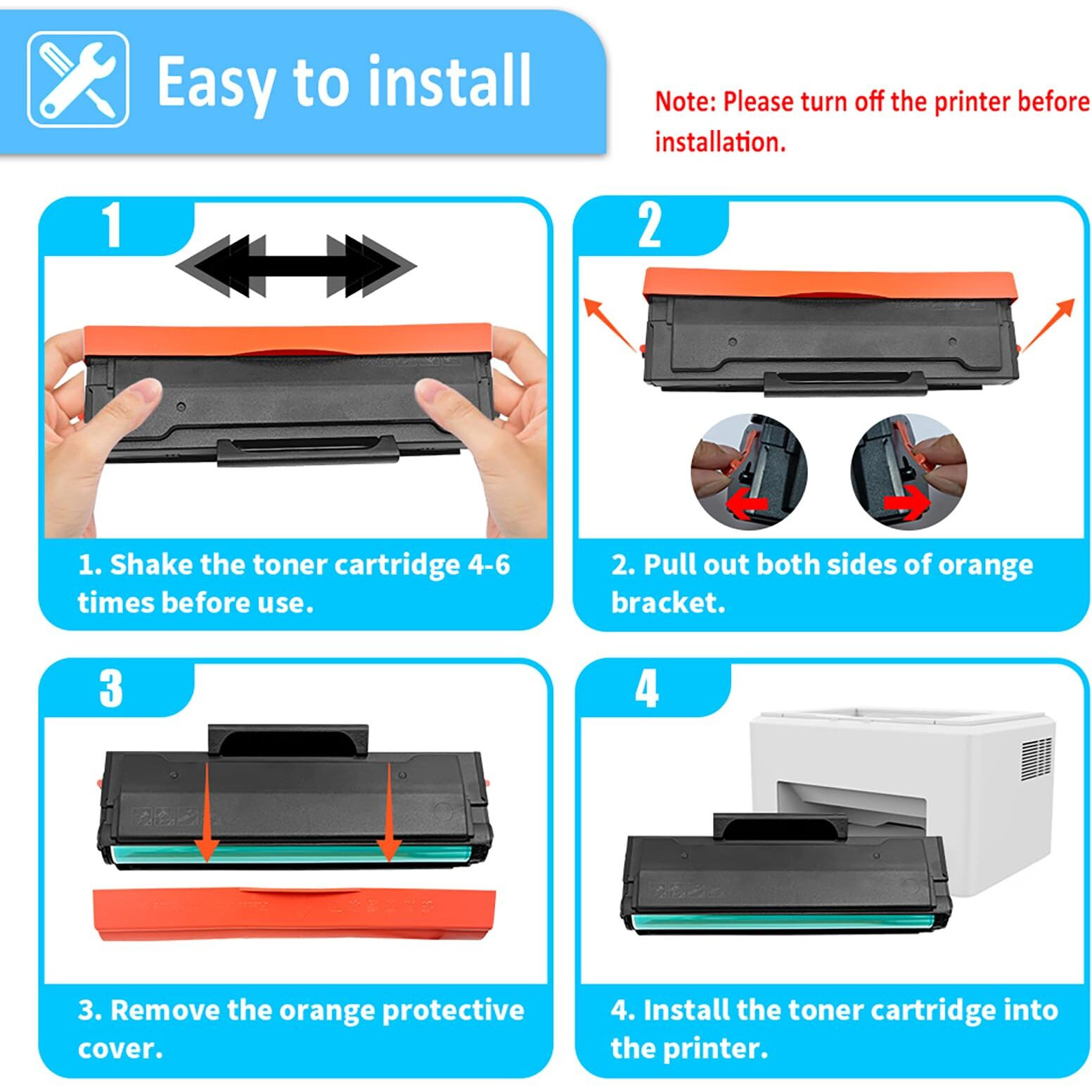 Easy to install

Note: Please turn off the printer before installation.

1

1. Shake the toner cartridge 4-6 times before use.

2

2. Pull out both sides of orange bracket.

3

3. Remove the orange protective cover.

4

4. Install the toner cartridge into the printer.