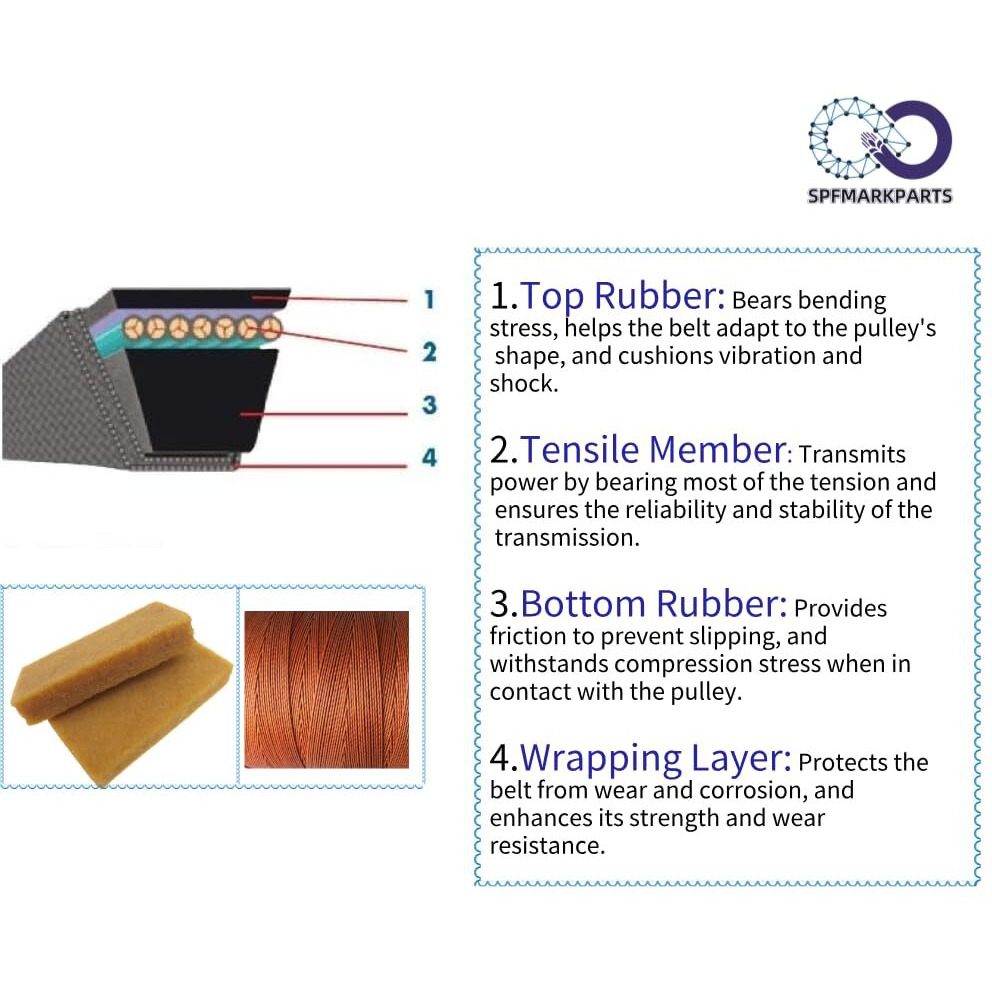 SPFMARKPARTS

1
2
3
4

1.Top Rubber: Bears bending stress, helps the belt adapt to the pulley's shape, and cushions vibration and shock.

2.Tensile Member: Transmits power by bearing most of the tension and ensures the reliability and stability of the transmission.

3.Bottom Rubber: Provides friction to prevent slipping, and withstands compression stress when in contact with the pulley.

4.Wrapping Layer: Protects the belt from wear and corrosion, and enhances its strength and wear resistance.