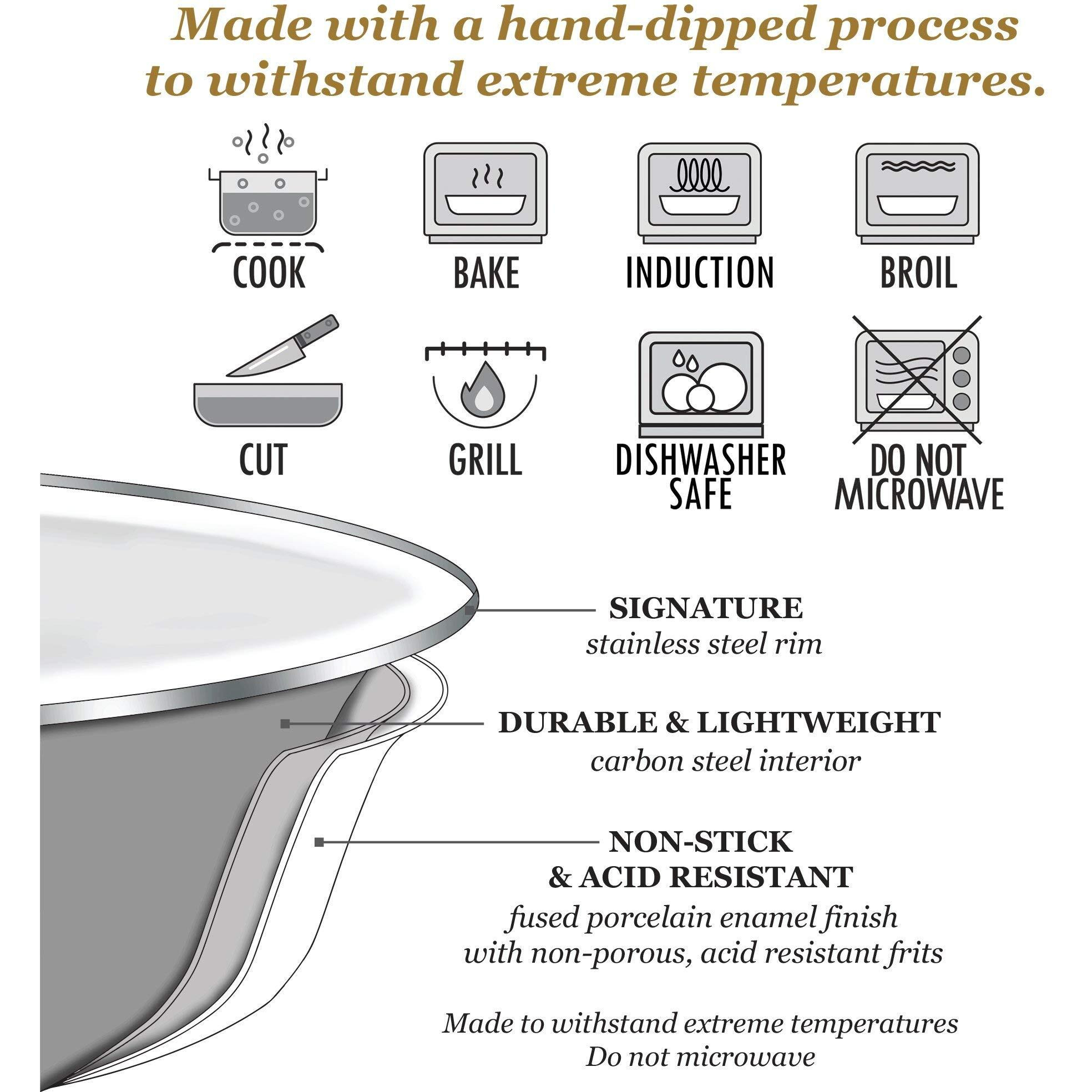 Made with a hand-dipped process to withstand extreme temperatures.

COOK

BAKE

INDUCTION

BROIL

CUT

GRILL

DISHWASHER SAFE

DO NOT MICROWAVE

SIGNATURE
stainless steel rim

DURABLE & LIGHTWEIGHT
carbon steel interior

NON-STICK & ACID RESISTANT
fused porcelain enamel finish with non-porous, acid resistant frits

Made to withstand extreme temperatures
Do not microwave