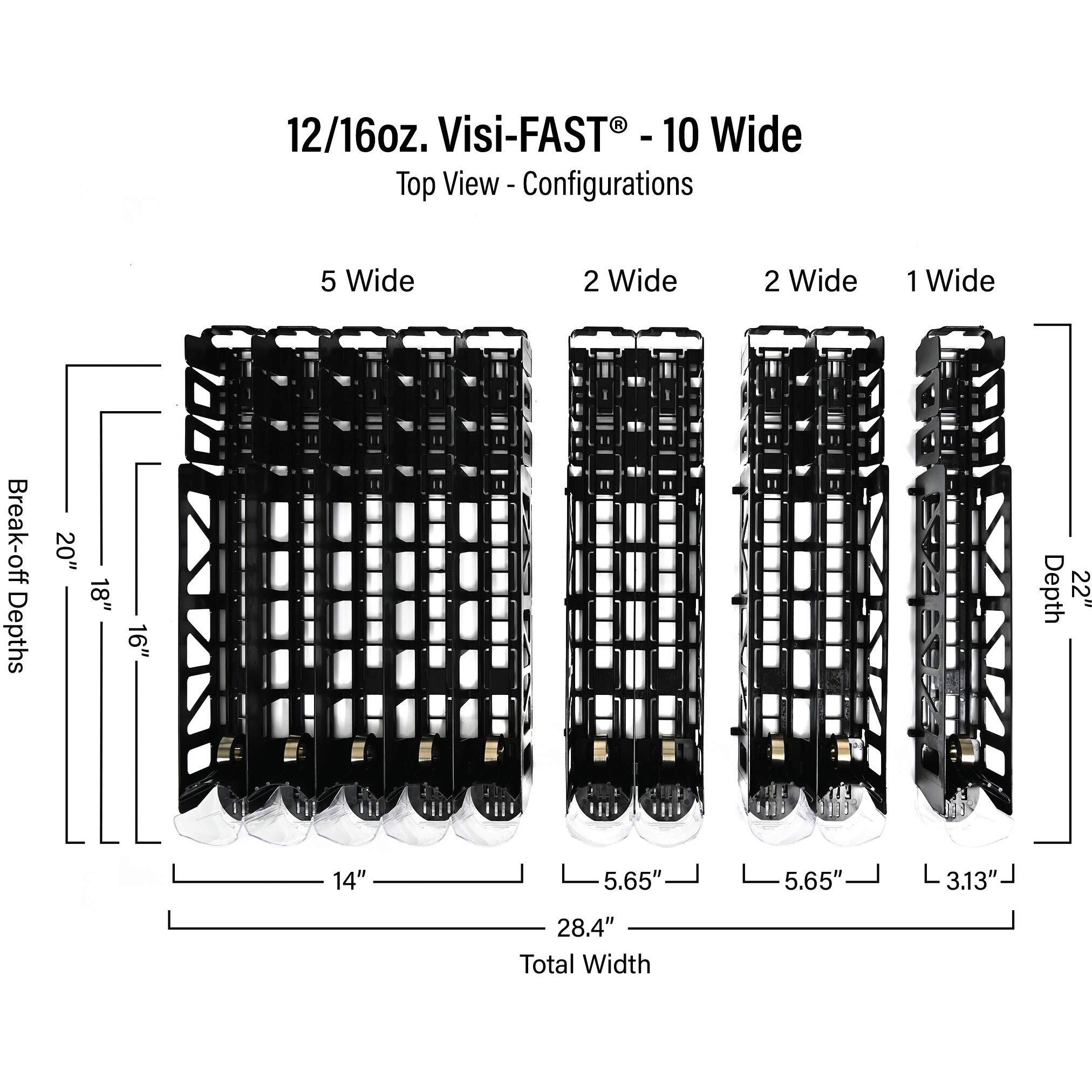 12/16oz. Visi-FAST® - 10 Wide
Top View - Configurations

5 Wide
2 Wide
2 Wide
1 Wide

Break-off Depths
20"
18"
16"

22"
Depth

14"
5.65"
5.65"
3.13"

28.4"
Total Width