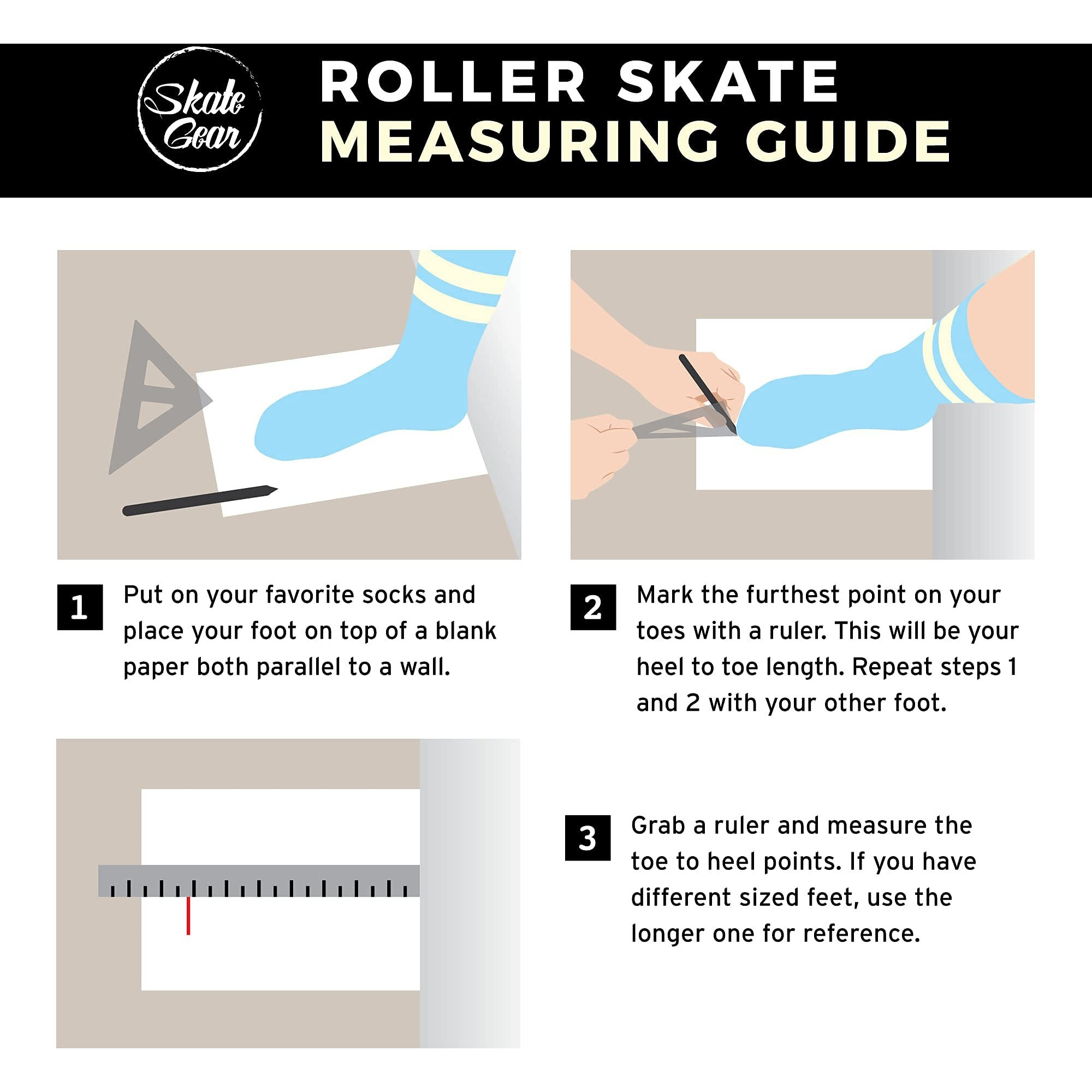 Skate Gear

ROLLER SKATE MEASURING GUIDE

1 Put on your favorite socks and place your foot on top of a blank paper both parallel to a wall.

2 Mark the furthest point on your toes with a ruler. This will be your heel to toe length. Repeat steps 1 and 2 with your other foot.

3 Grab a ruler and measure the toe to heel points. If you have different sized feet, use the longer one for reference.