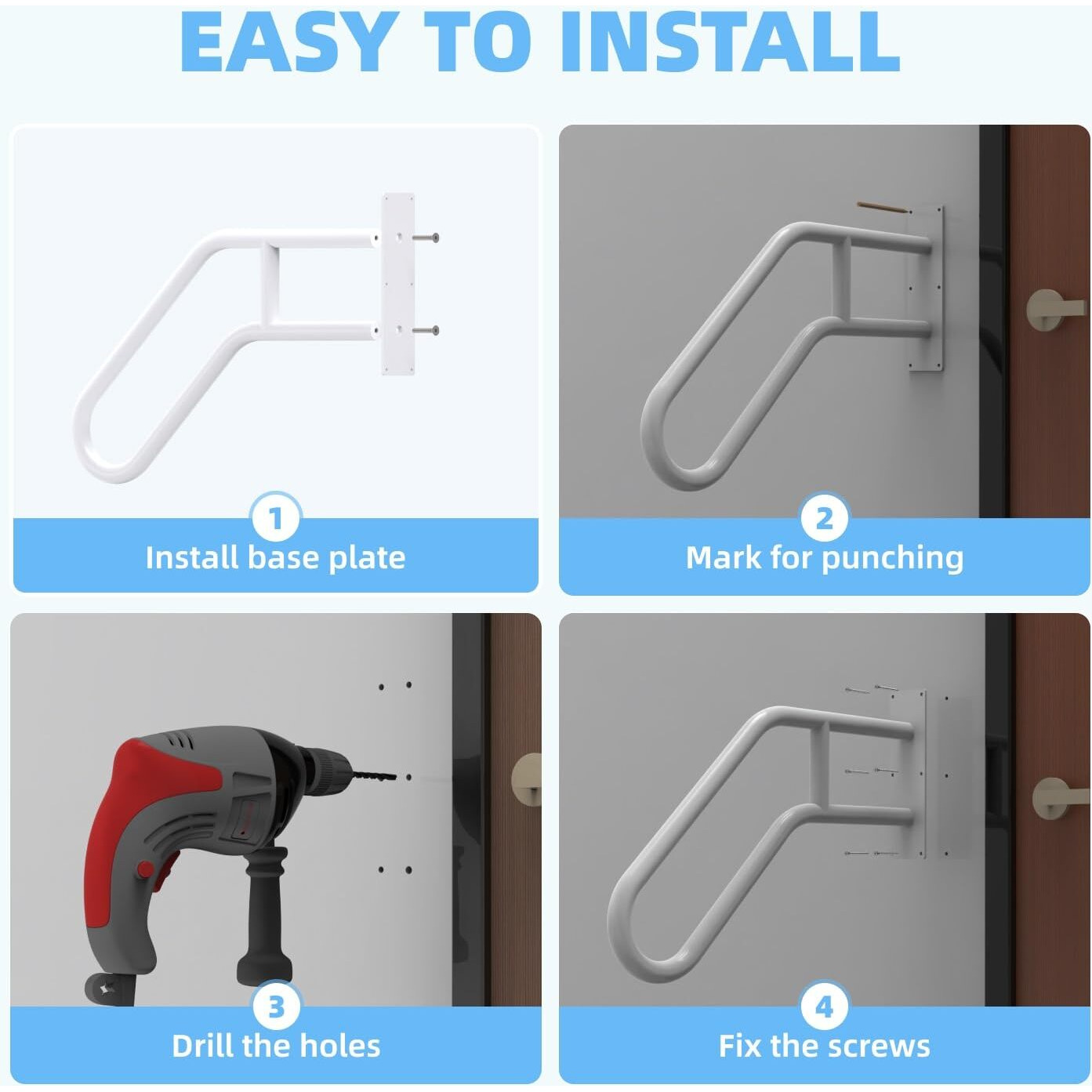 EASY TO INSTALL

1
Install base plate

2
Mark for punching

3
Drill the holes

4
Fix the screws