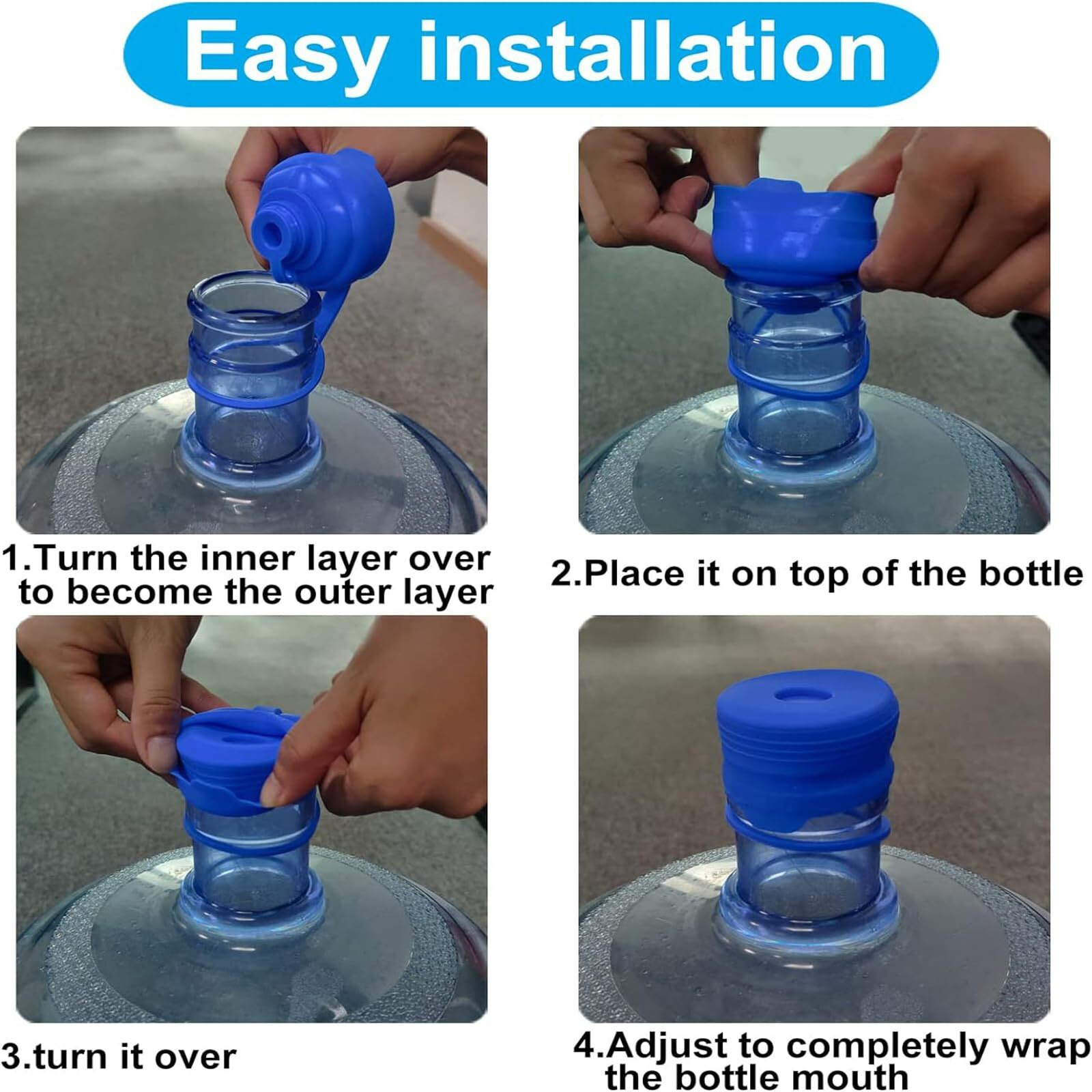 Easy installation

1.Turn the inner layer over to become the outer layer

2.Place it on top of the bottle

3.turn it over

4.Adjust to completely wrap the bottle mouth