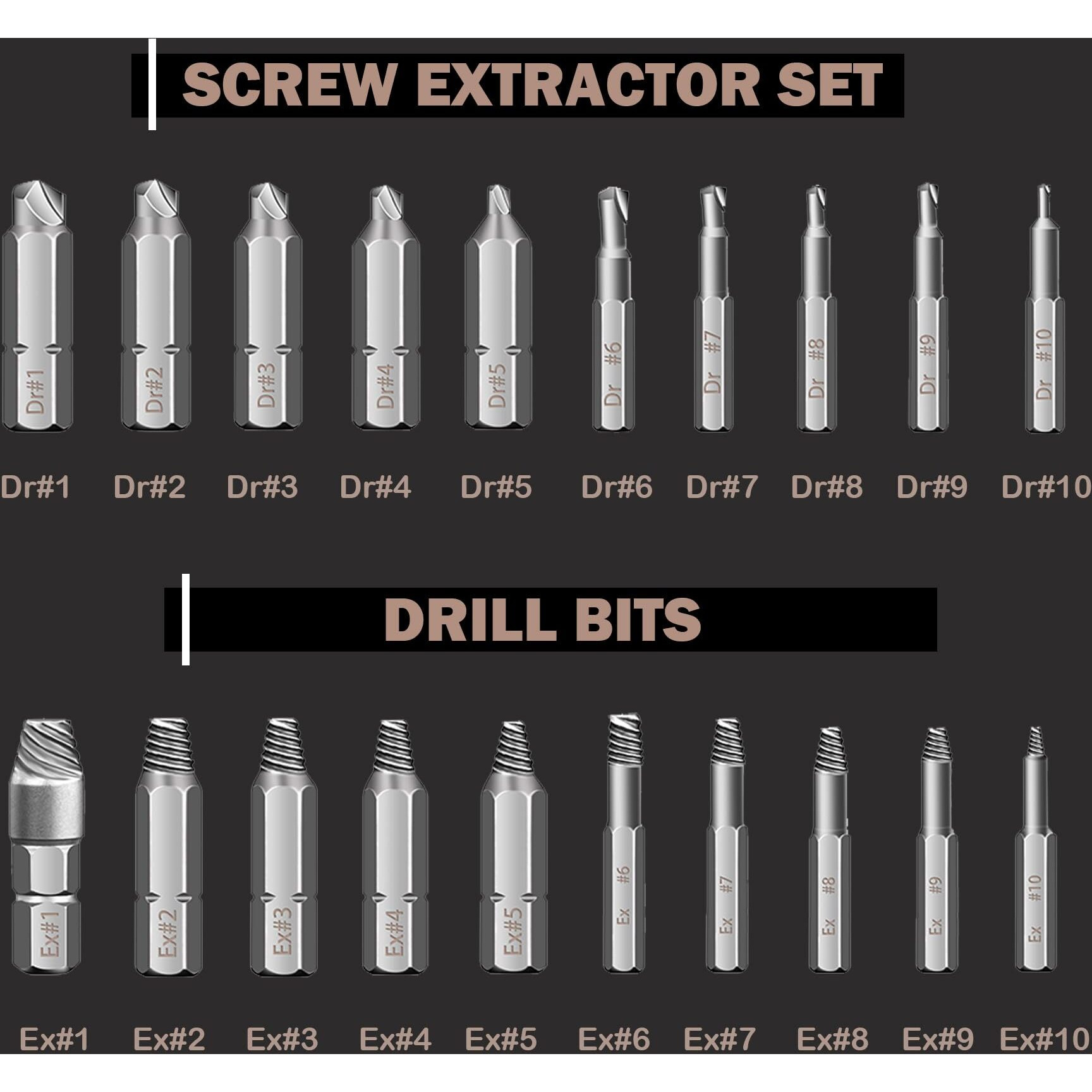 SCREW EXTRACTOR SET

Dr#1 Dr#2 Dr#3 Dr#4 Dr#5 Dr #6 Dr #7 Dr #8 Dr #9 Dr #10

Dr#1 Dr#2 Dr#3 Dr#4 Dr#5 Dr#6 Dr#7 Dr#8 Dr#9 Dr#10

DRILL BITS

Ex#1 Ex#2 Ex#3 Ex#4 Ex#5 Ex #6 Ex #7 Ex #8 Ex #9 Ex #10

Ex#1 Ex#2 Ex#3 Ex#4 Ex#5 Ex#6 Ex#7 Ex#8 Ex#9 Ex#10