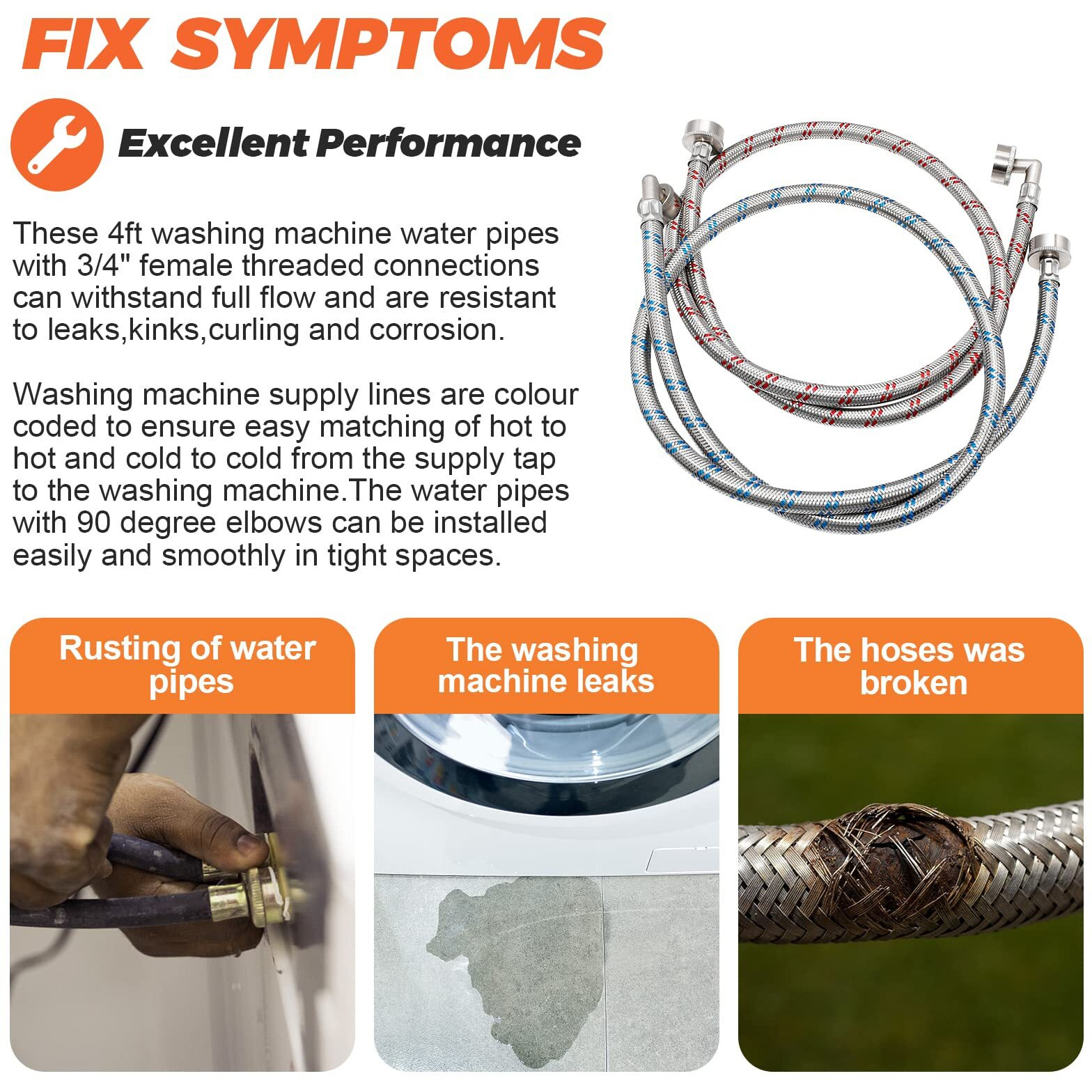 FIX SYMPTOMS

Excellent Performance

These 4ft washing machine water pipes with 3/4" female threaded connections can withstand full flow and are resistant to leaks,kinks,curling and corrosion.

Washing machine supply lines are colour coded to ensure easy matching of hot to hot and cold to cold from the supply tap to the washing machine.The water pipes with 90 degree elbows can be installed easily and smoothly in tight spaces.

Rusting of water pipes

The washing machine leaks

The hoses was broken