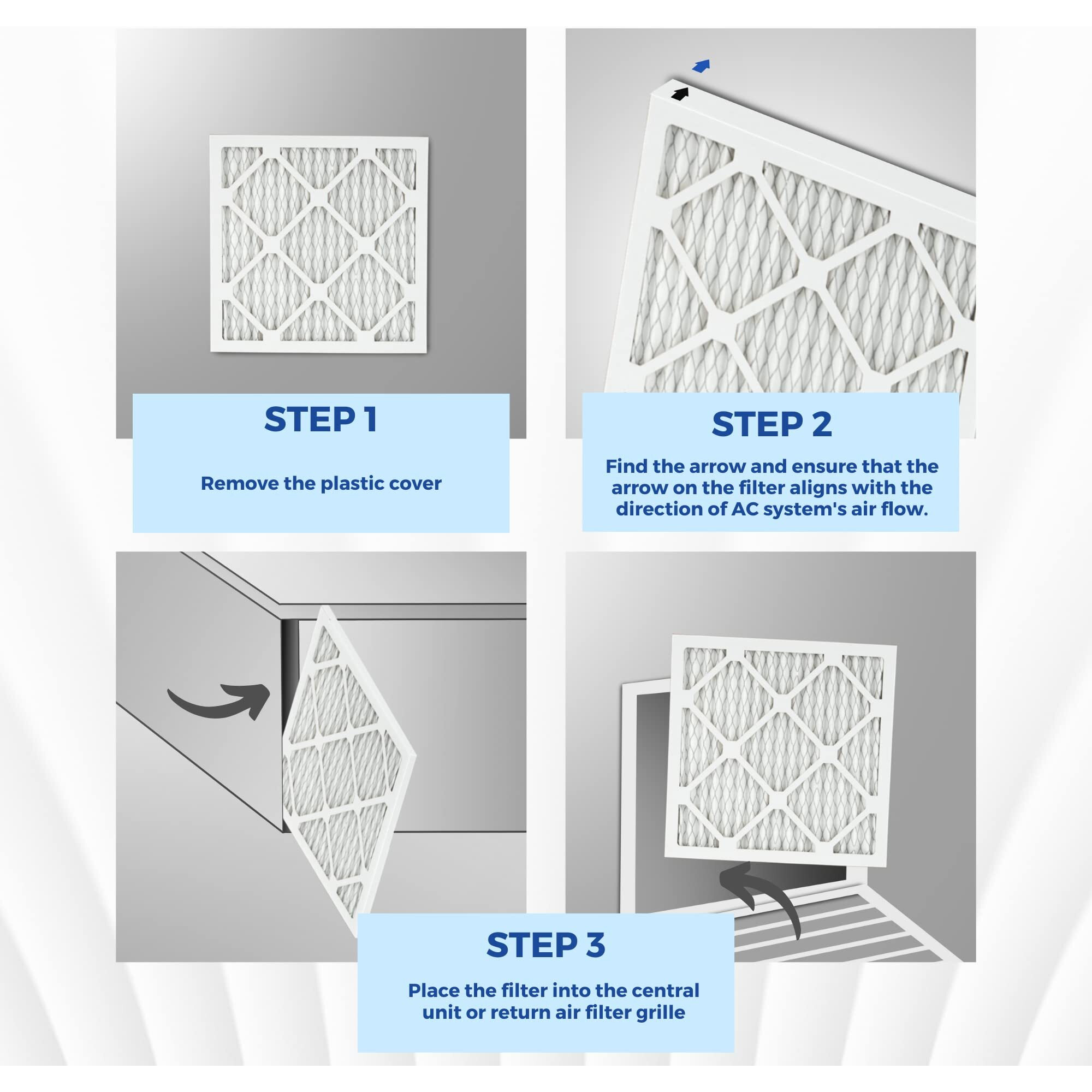 STEP 1

Remove the plastic cover

STEP 2

Find the arrow and ensure that the arrow on the filter aligns with the direction of AC system's air flow.

STEP 3

Place the filter into the central unit or return air filter grille