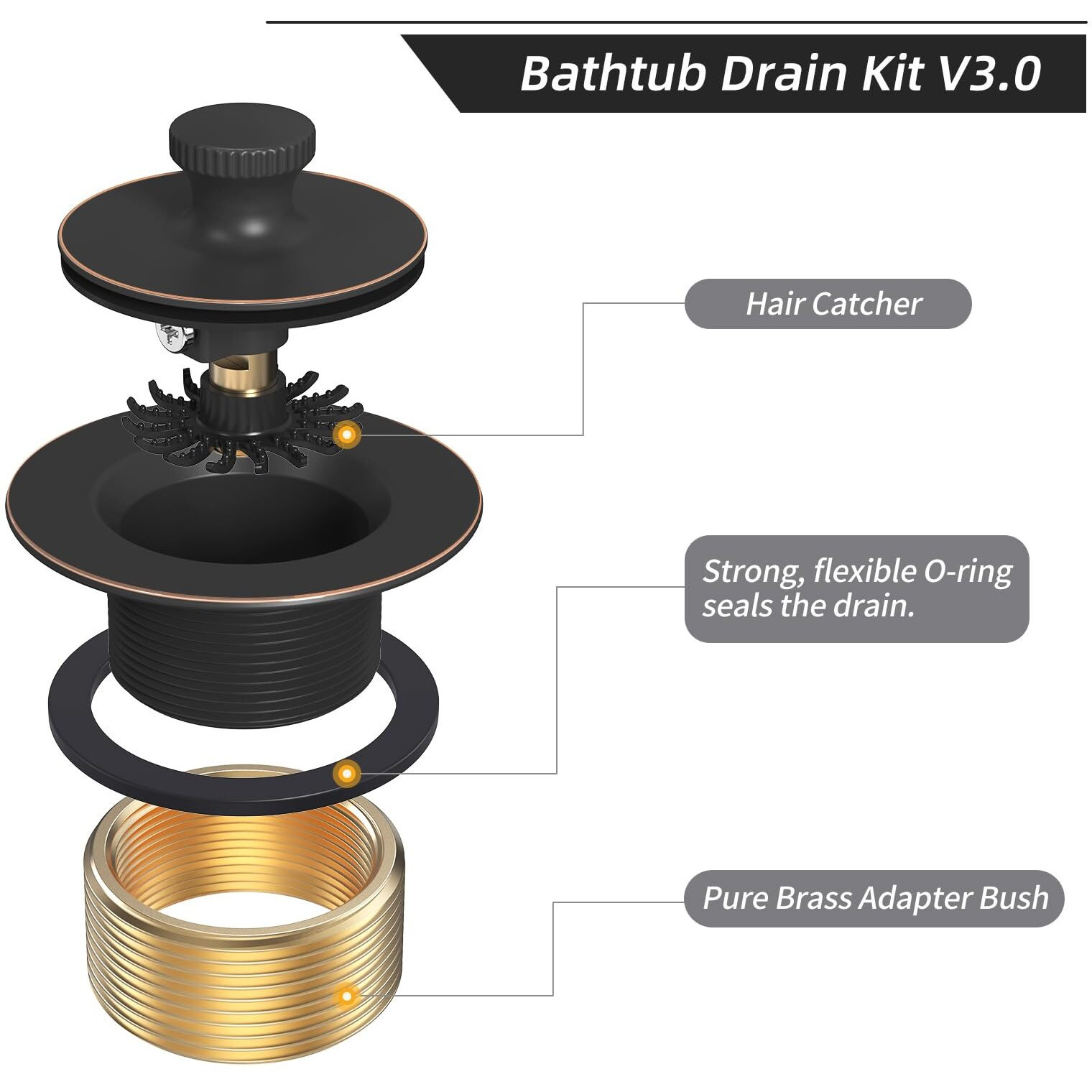 Bathtub Drain Kit V3.0

Hair Catcher

Strong, flexible O-ring seals the drain.

Pure Brass Adapter Bush