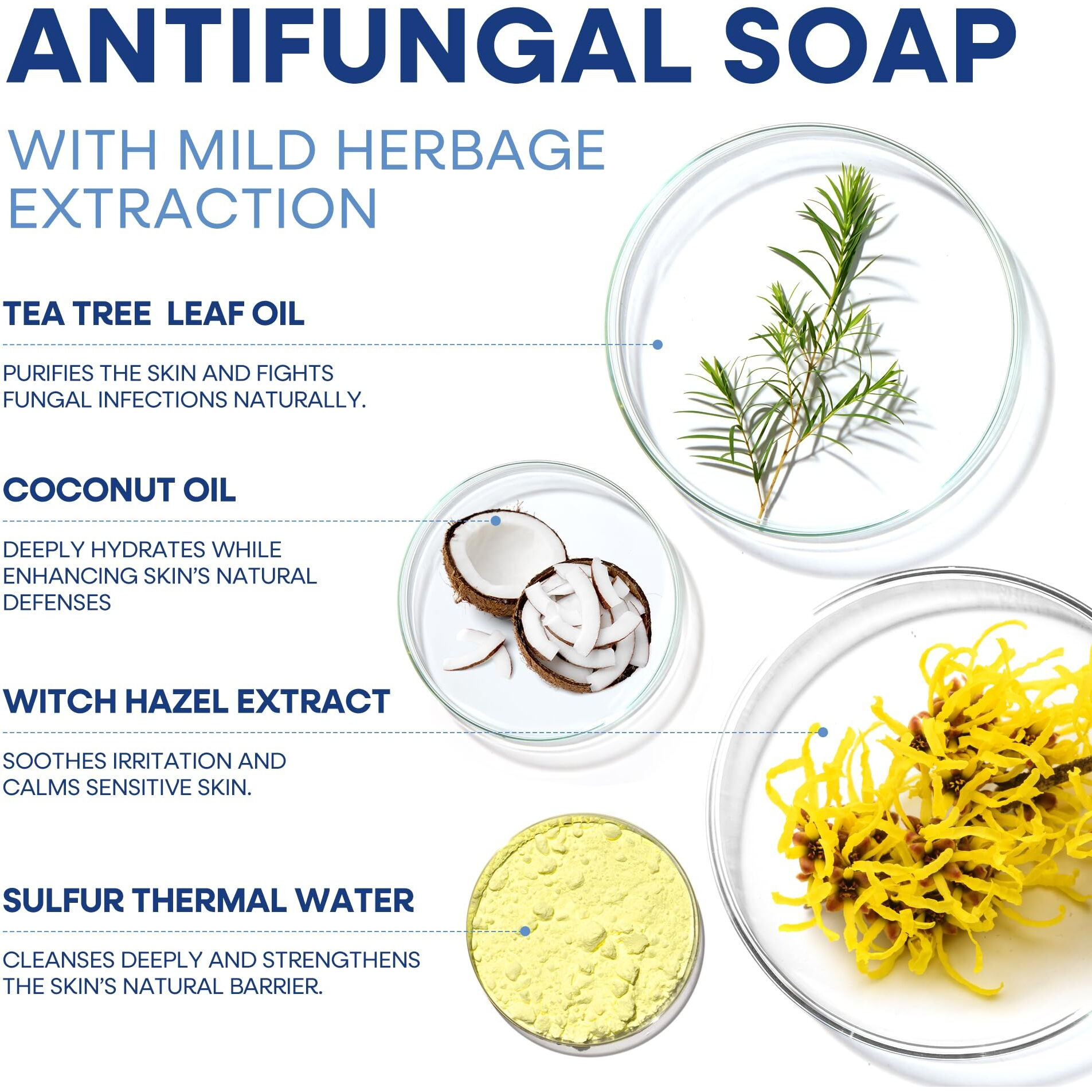 ANTIFUNGAL SOAP

WITH MILD HERBAGE EXTRACTION

TEA TREE LEAF OIL

PURIFIES THE SKIN AND FIGHTS FUNGAL INFECTIONS NATURALLY.

COCONUT OIL

DEEPLY HYDRATES WHILE ENHANCING SKIN'S NATURAL DEFENSES

WITCH HAZEL EXTRACT

SOOTHES IRRITATION AND CALMS SENSITIVE SKIN.

SULFUR THERMAL WATER

CLEANSES DEEPLY AND STRENGTHENS THE SKIN'S NATURAL BARRIER.