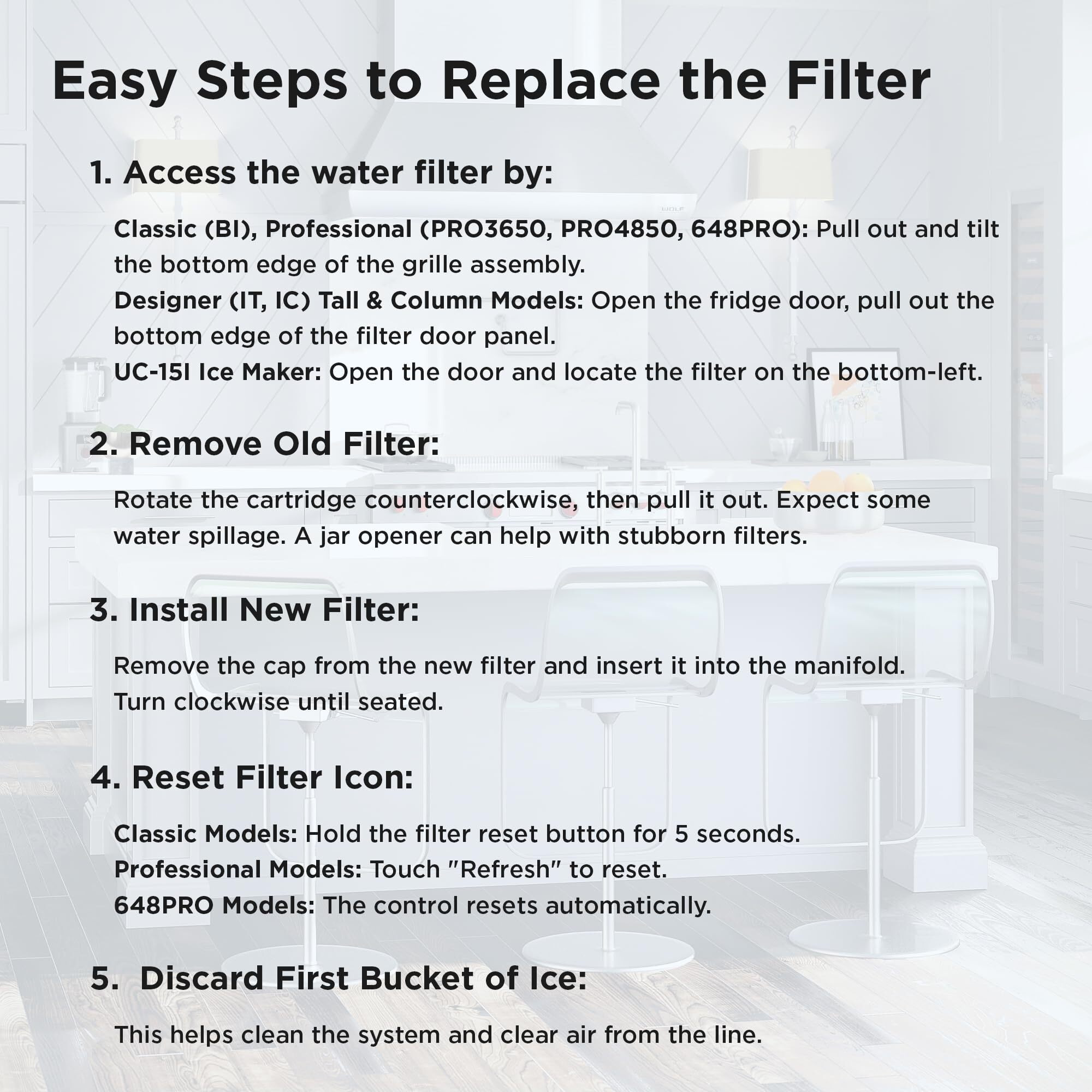 Easy Steps to Replace the Filter

1. Access the water filter by:

Classic (BI), Professional (PRO3650, PRO4850, 648PRO): Pull out and tilt the bottom edge of the grille assembly.
Designer (IT, IC) Tall & Column Models: Open the fridge door, pull out the bottom edge of the filter door panel.
UC-15I Ice Maker: Open the door and locate the filter on the bottom-left.

2. Remove Old Filter:

Rotate the cartridge counterclockwise, then pull it out. Expect some water spillage. A jar opener can help with stubborn filters.

3. Install New Filter:

Remove the cap from the new filter and insert it into the manifold. Turn clockwise until seated.

4. Reset Filter Icon:

Classic Models: Hold the filter reset button for 5 seconds.
Professional Models: Touch "Refresh" to reset.
648PRO Models: The control resets automatically.

5. Discard First Bucket of Ice:

This helps clean the system and clear air from the line.