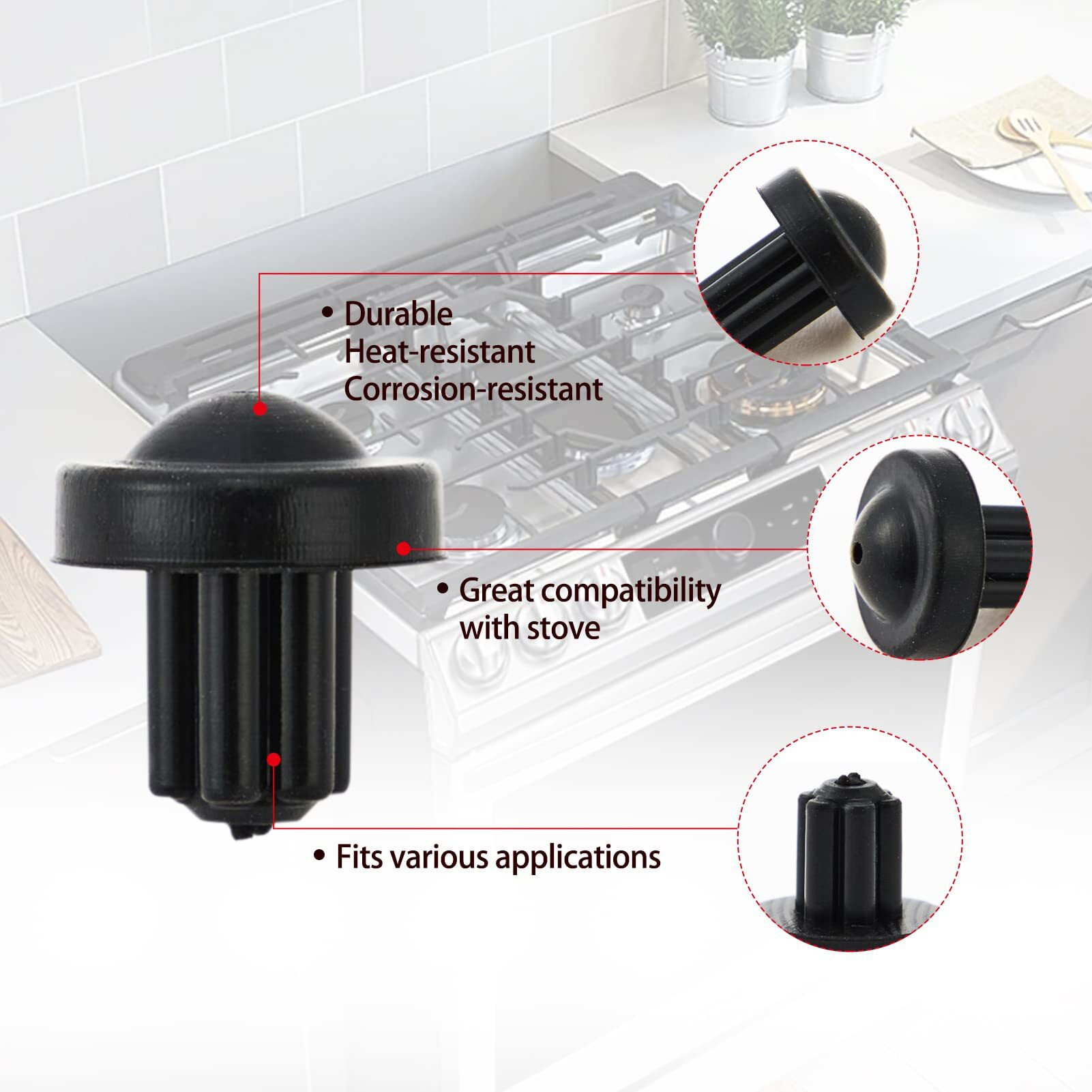 • Durable
Heat-resistant
Corrosion-resistant

• Great compatibility with stove

• Fits various applications