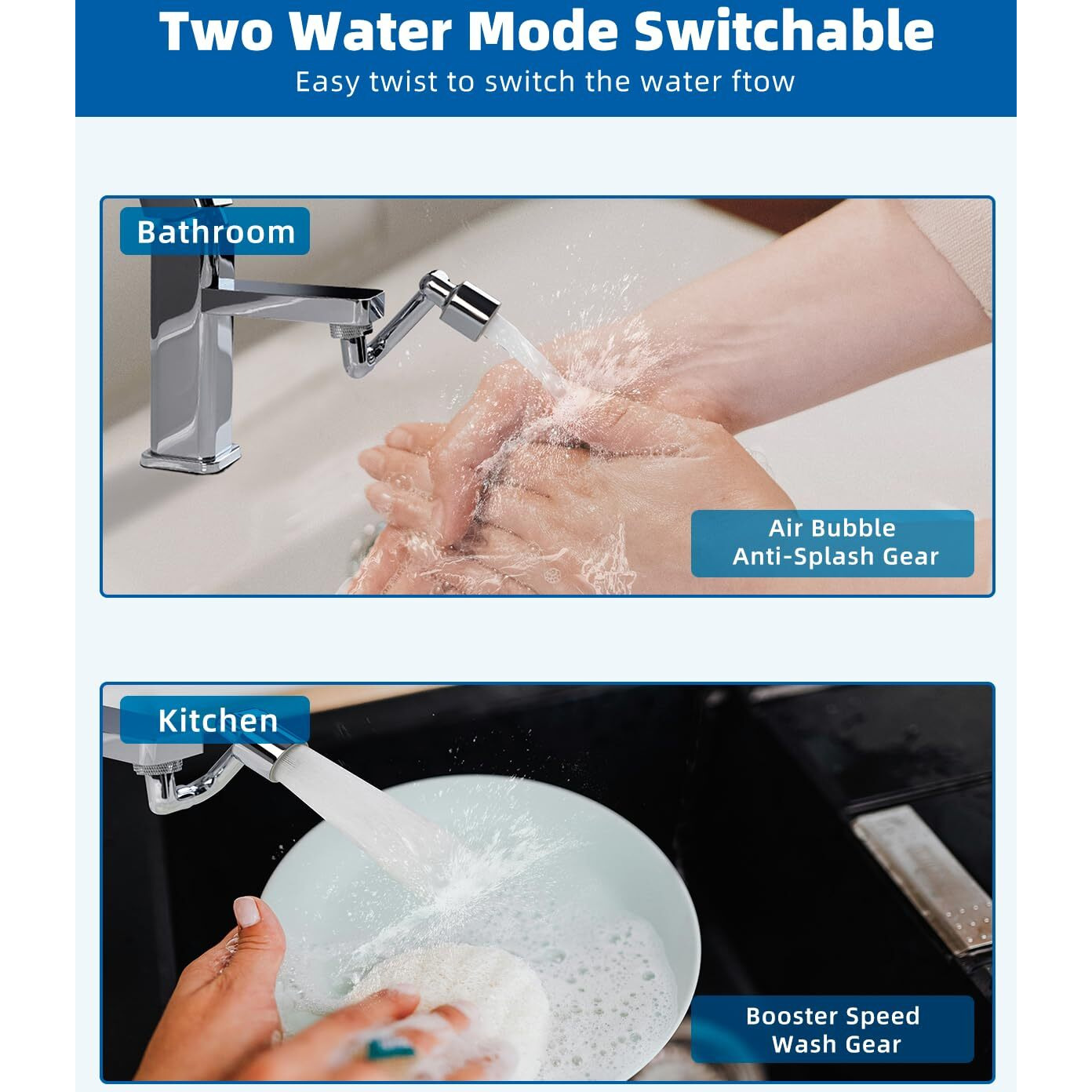 Two Water Mode Switchable

Easy twist to switch the water ftow

Bathroom

Air Bubble
Anti-Splash Gear

Kitchen

Booster Speed
Wash Gear