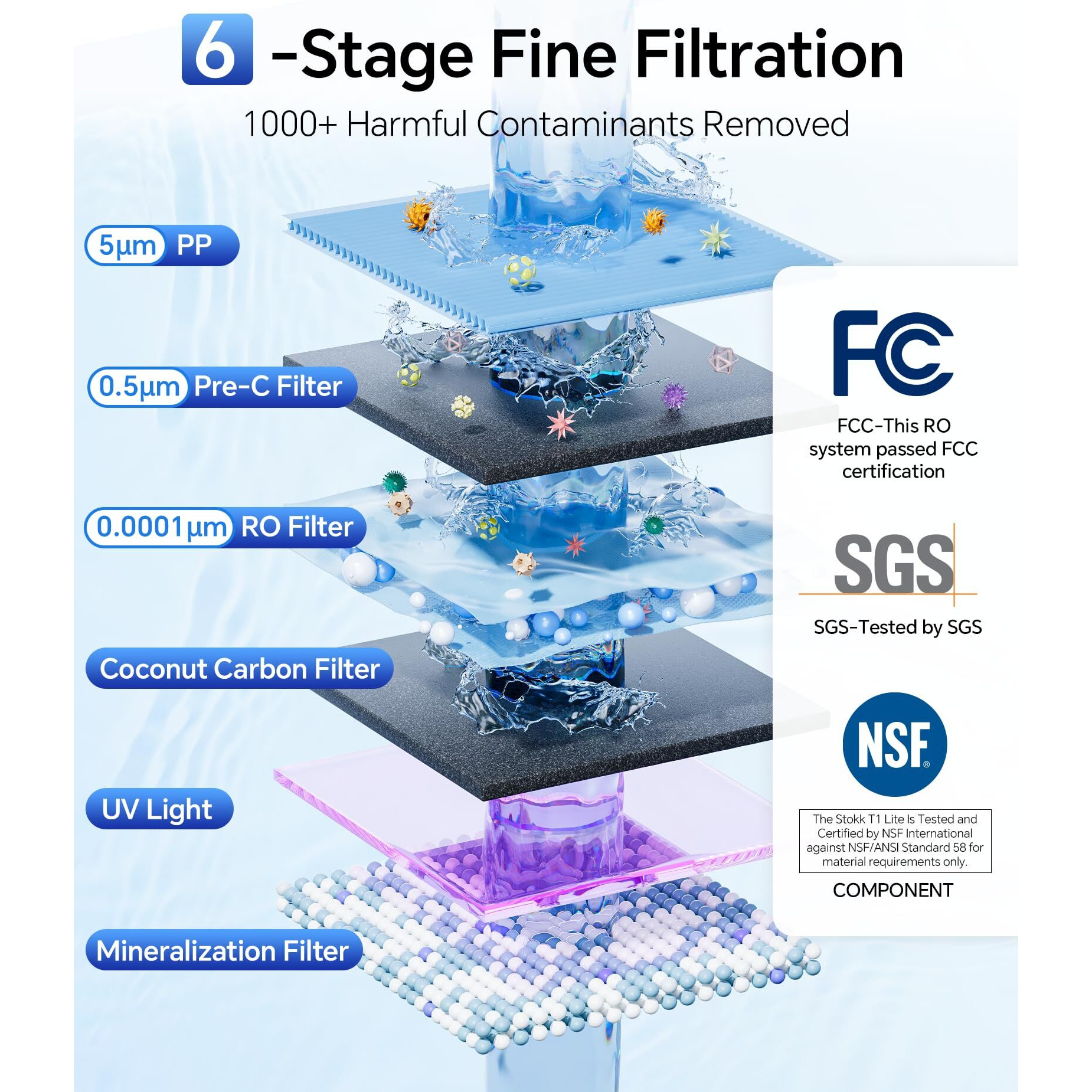 6 -Stage Fine Filtration

1000+ Harmful Contaminants Removed

5μm PP

0.5μm Pre-C Filter

0.0001μm RO Filter

Coconut Carbon Filter

UV Light

Mineralization Filter

FC

FCC-This RO system passed FCC certification

SGS

SGS-Tested by SGS

NSF®

The Stokk T1 Lite Is Tested and Certified by NSF International against NSF/ANSI Standard 58 for material requirements only.

COMPONENT