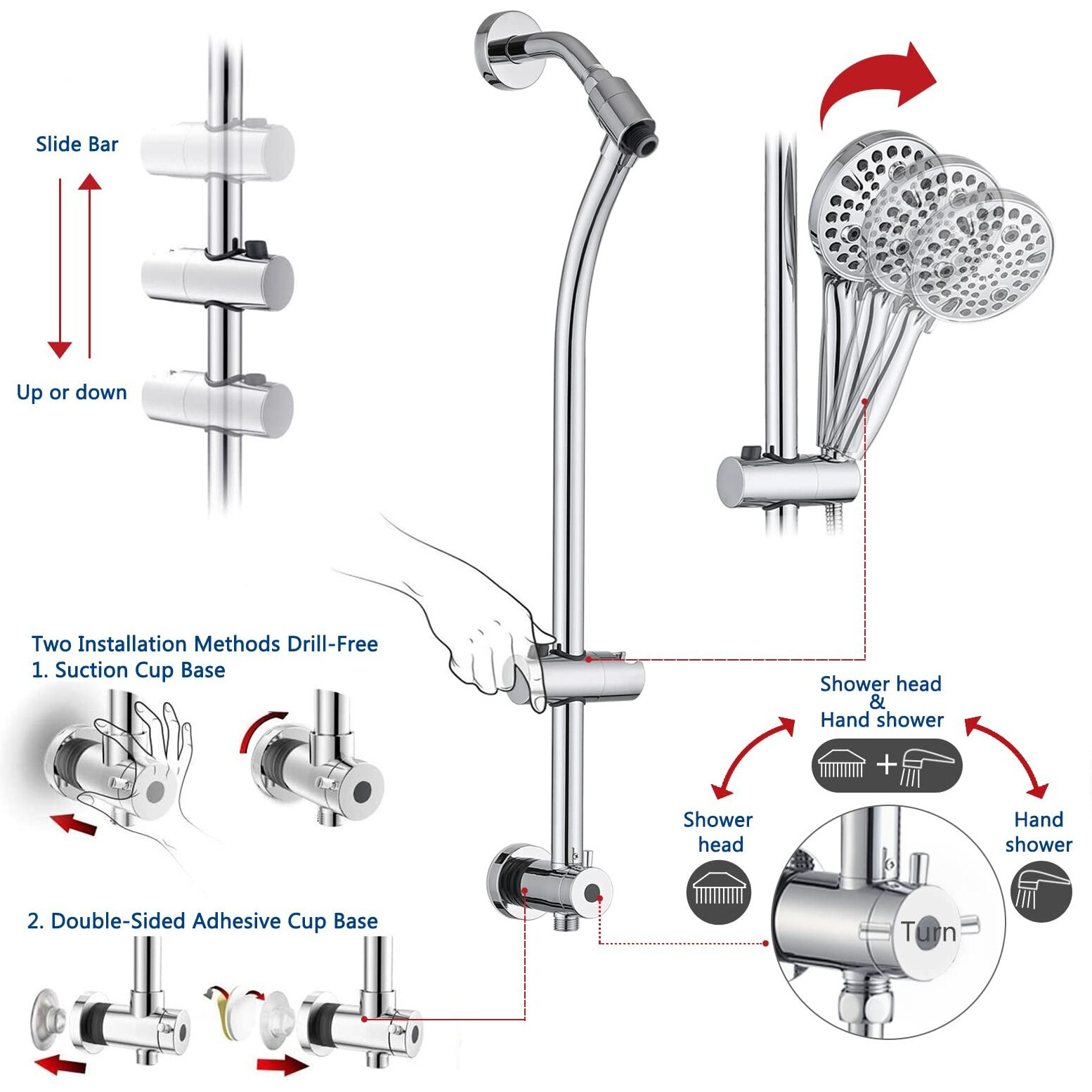 Slide Bar

Up or down

Two Installation Methods Drill-Free
1. Suction Cup Base

2. Double-Sided Adhesive Cup Base

Shower head
&
Hand shower

Shower head

Hand shower

Turn