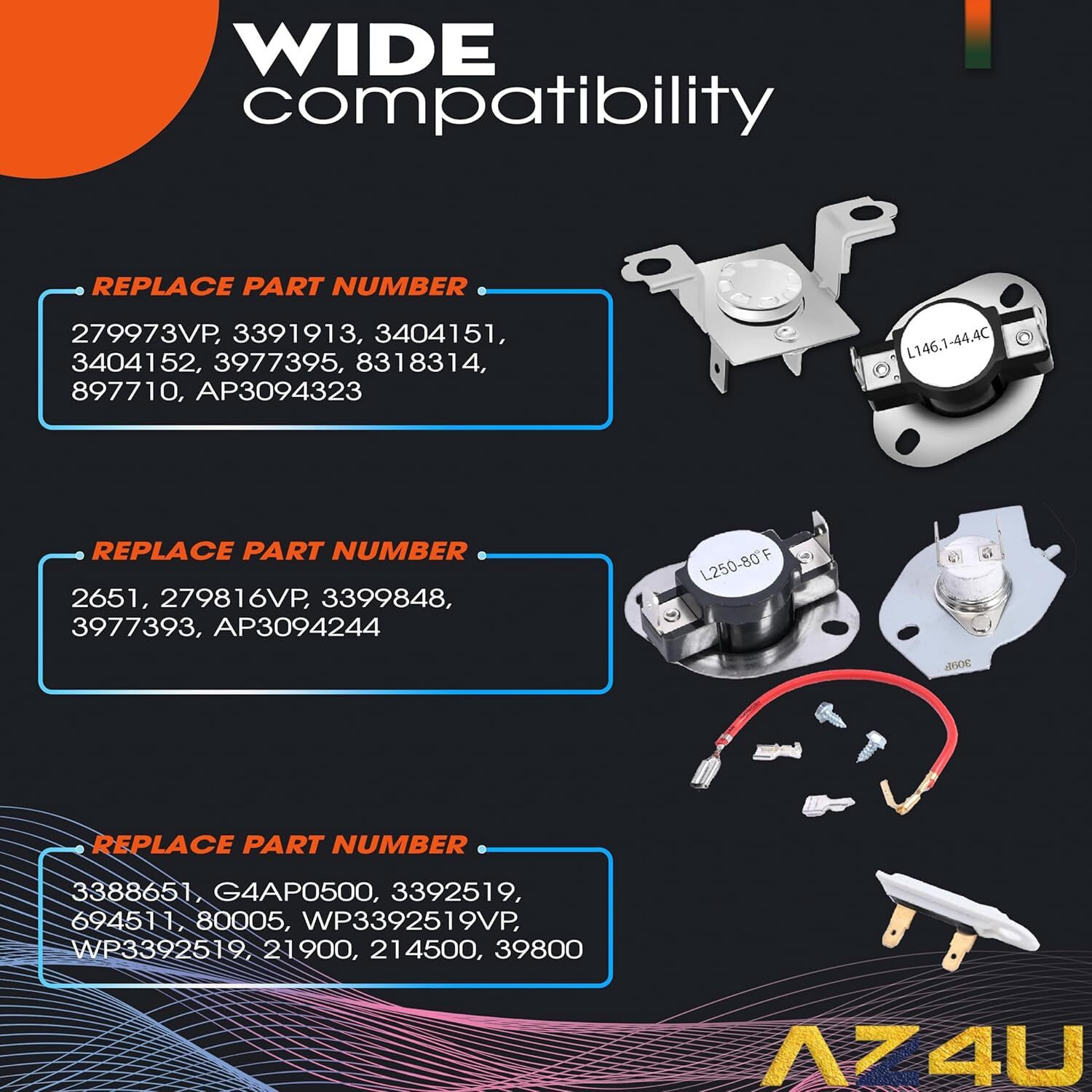 WIDE
compatibility

REPLACE PART NUMBER

279973VP, 3391913, 3404151, 3404152, 3977395, 8318314, 897710, AP3094323

L146.1-44.4C

REPLACE PART NUMBER

2651, 279816VP, 3399848, 3977393, AP3094244

L250-80°F

309P

REPLACE PART NUMBER

3388651, G4AP0500, 3392519, 694511, 80005, WP3392519VP, WP3392519, 21900, 214500, 39800

AZ4U