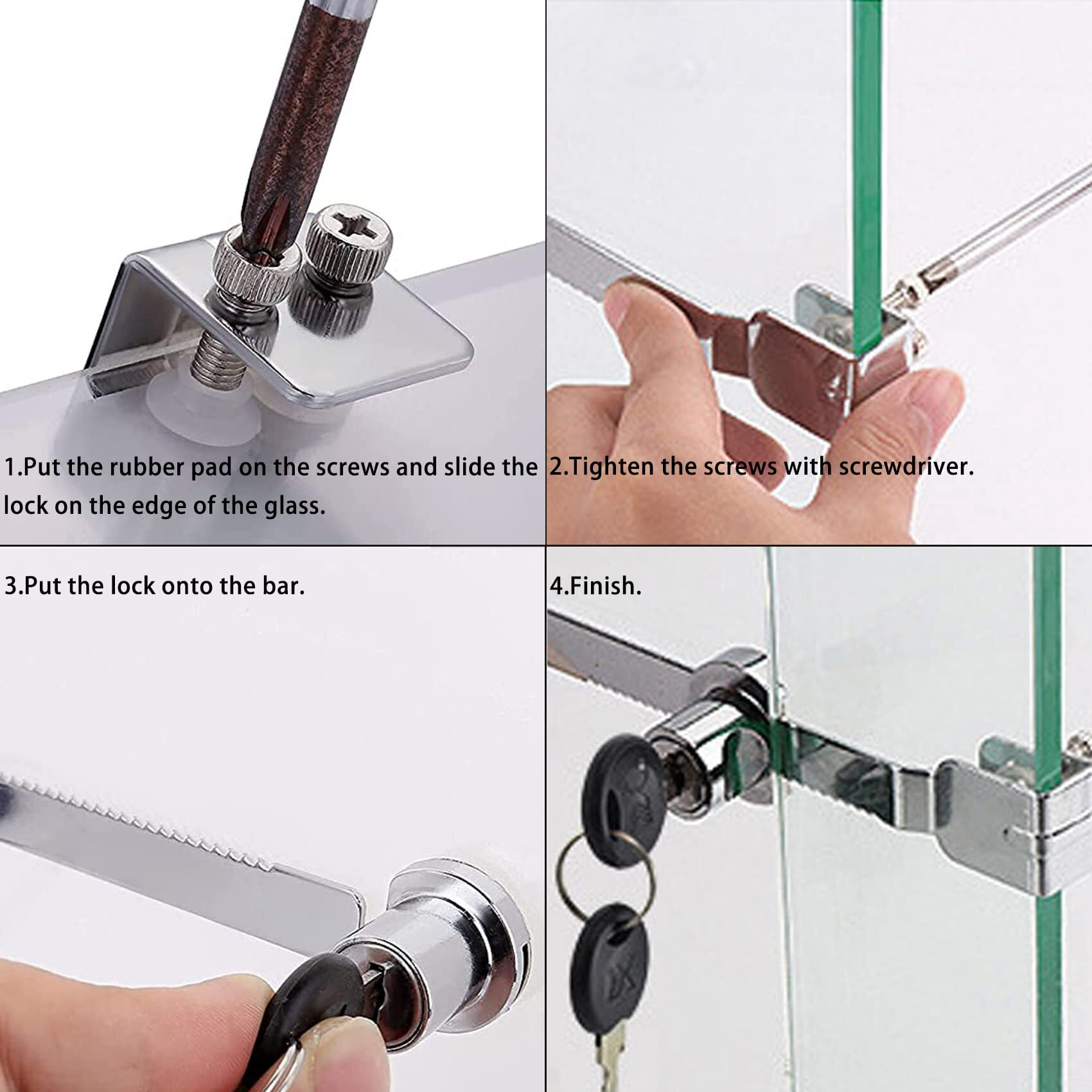 1.Put the rubber pad on the screws and slide the lock on the edge of the glass.

2.Tighten the screws with screwdriver.

3.Put the lock onto the bar.

4.Finish.