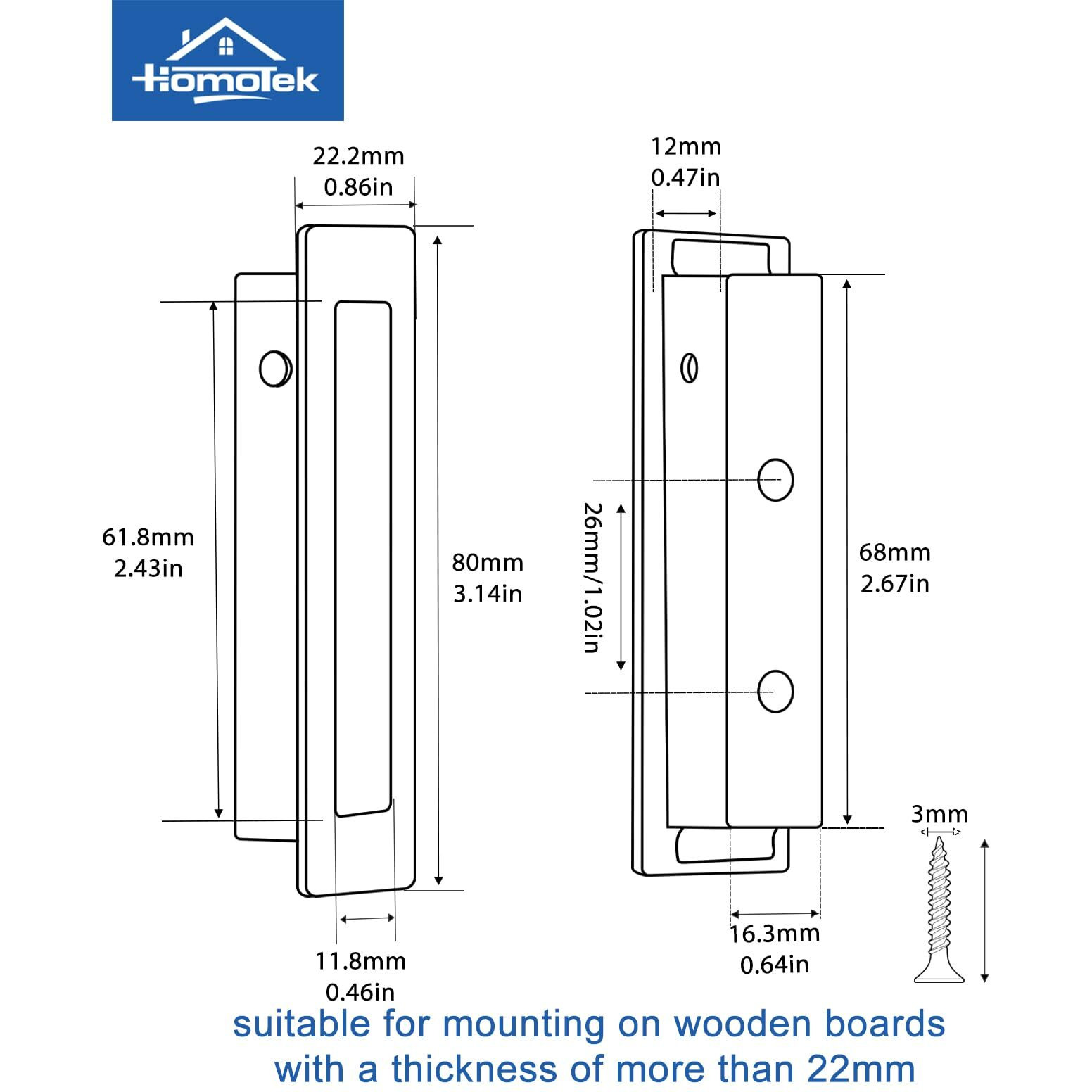 HomoTek

22.2mm
0.86in

61.8mm
2.43in

80mm
3.14in

11.8mm
0.46in

12mm
0.47in

26mm/1.02in

68mm
2.67in

16.3mm
0.64in

3mm

suitable for mounting on wooden boards with a thickness of more than 22mm