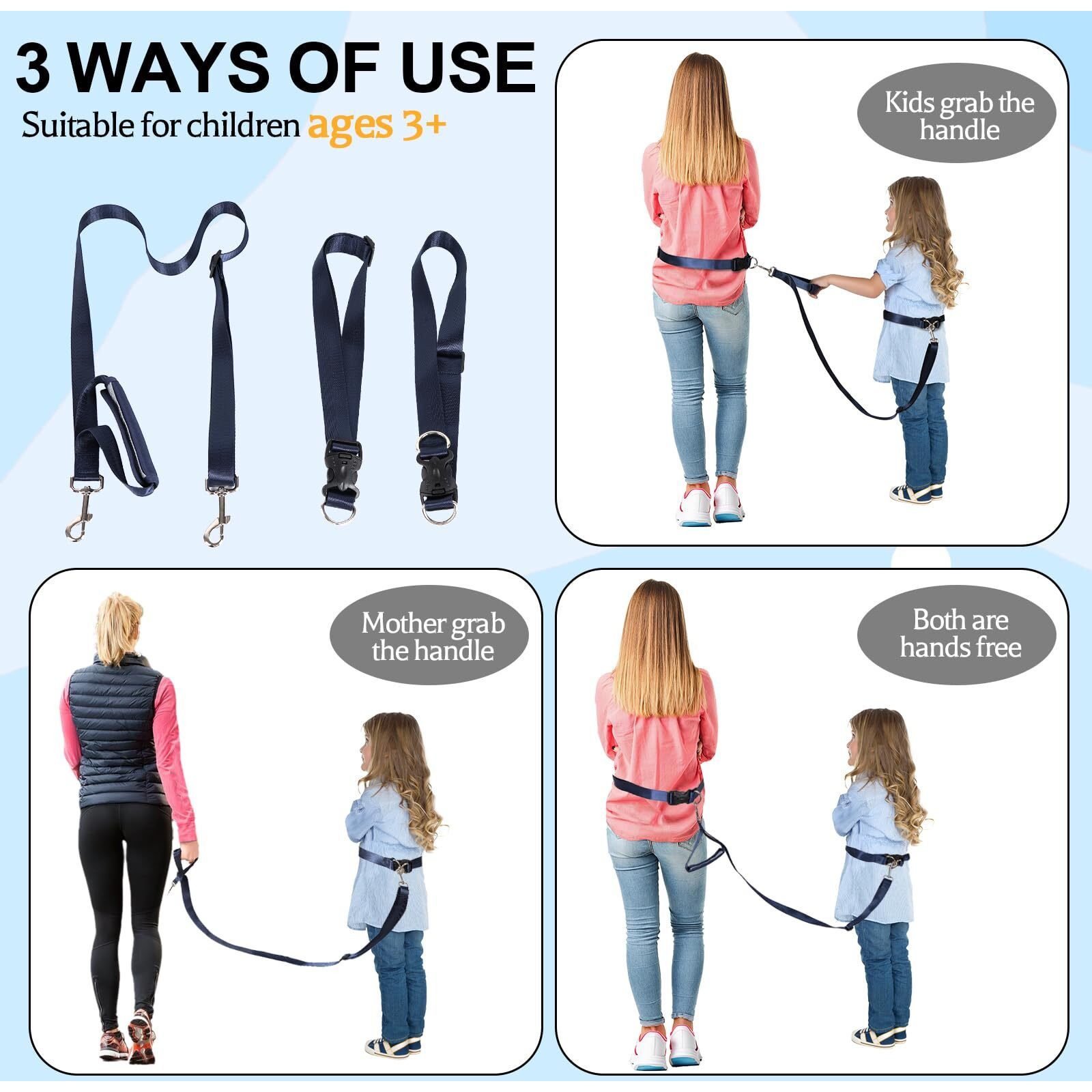 3 WAYS OF USE
Suitable for children ages 3+

Kids grab the handle

Mother grab the handle

Both are hands free